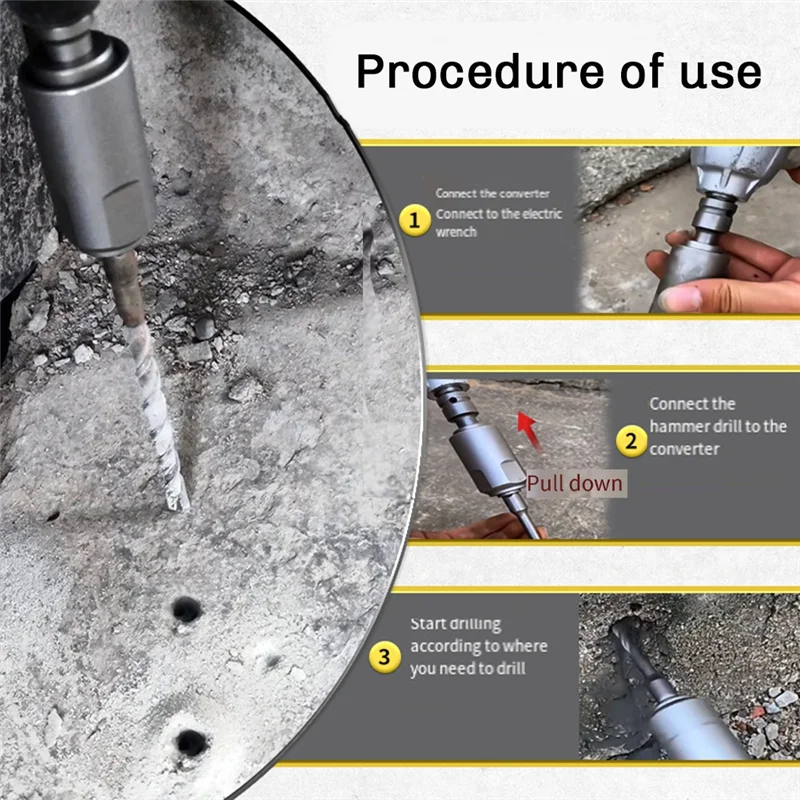 Procedure of use

1 Connect the converter
Connect to the electric wrench

Pull down

2 Connect the hammer drill to the converter

3 Start drilling according to where you need to drill