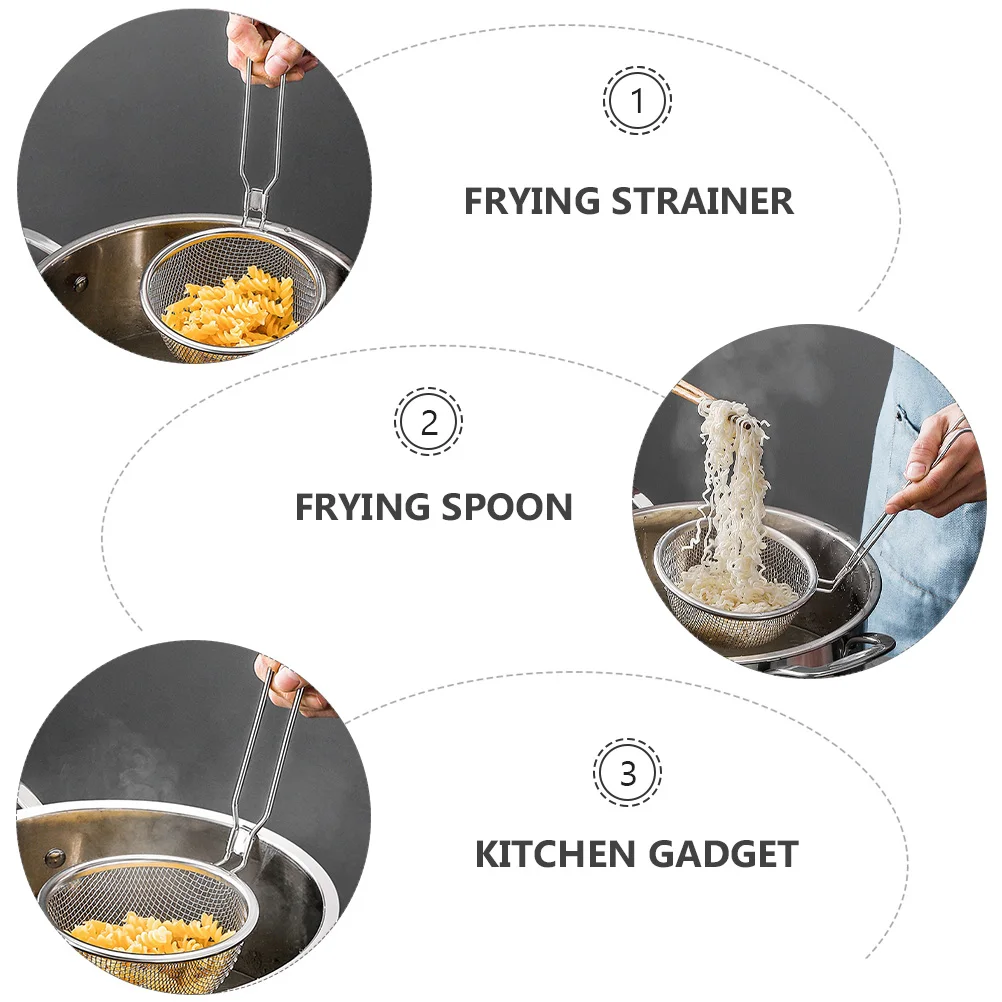 1

FRYING STRAINER

2

FRYING SPOON

3

KITCHEN GADGET