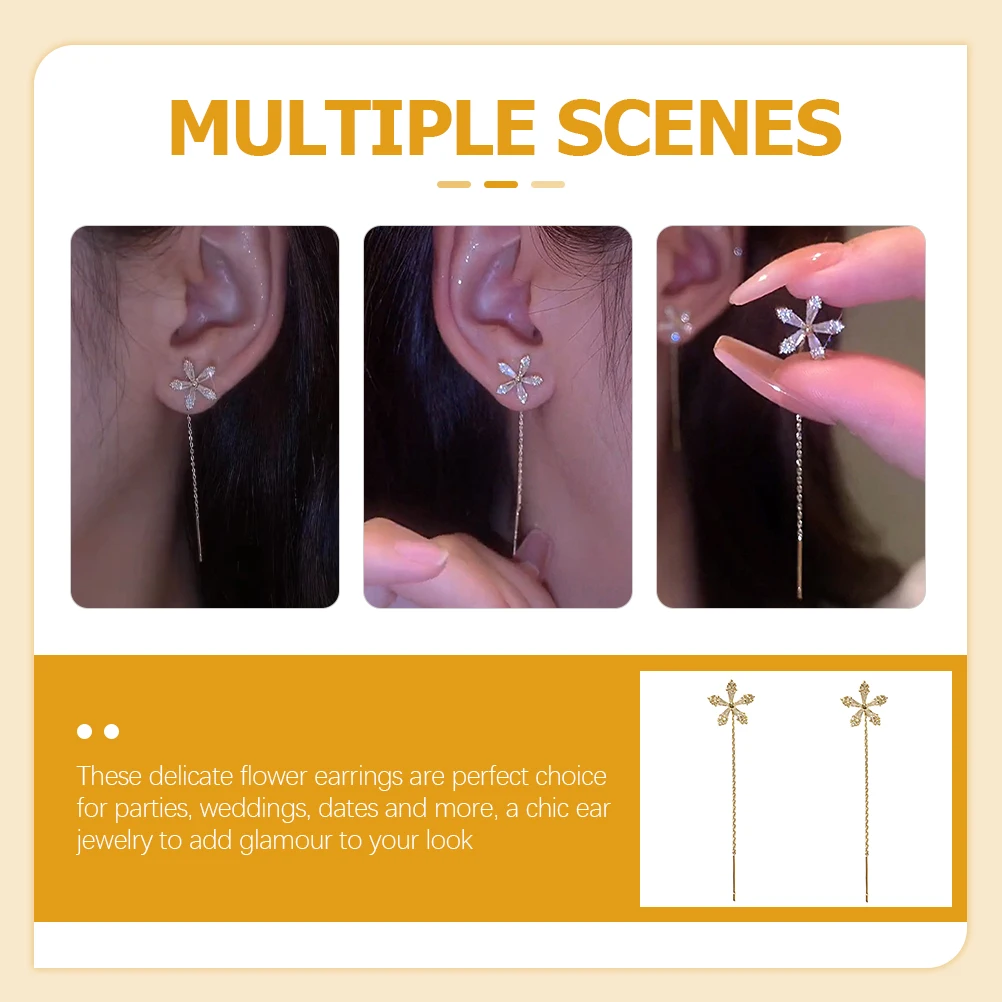 MULTIPLE SCENES

These delicate flower earrings are perfect choice for parties, weddings, dates and more, a chic ear jewelry to add glamour to your look