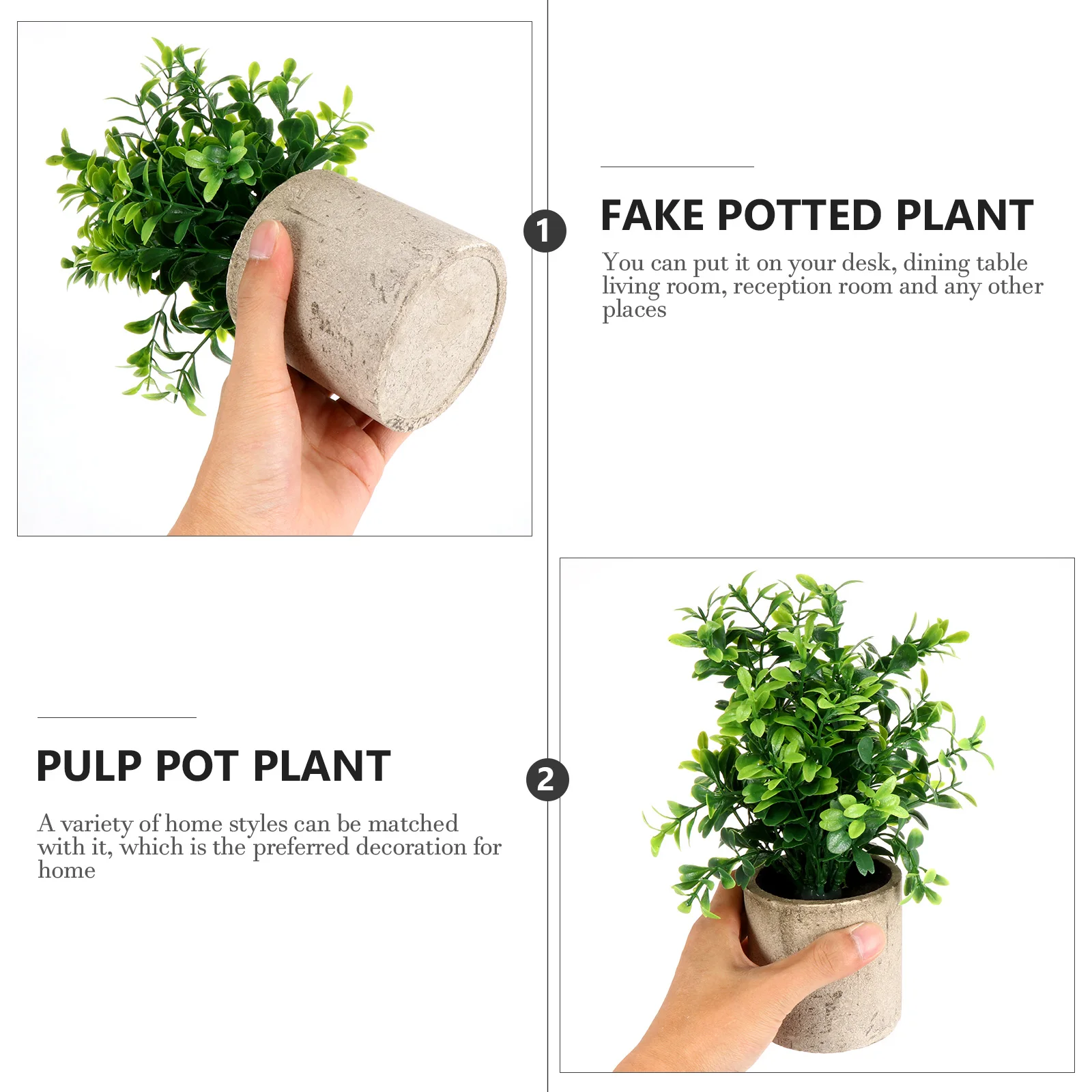 1

FAKE POTTED PLANT

You can put it on your desk, dining table living room, reception room and any other places

PULP POT PLANT

A variety of home styles can be matched with it, which is the preferred decoration for home

2