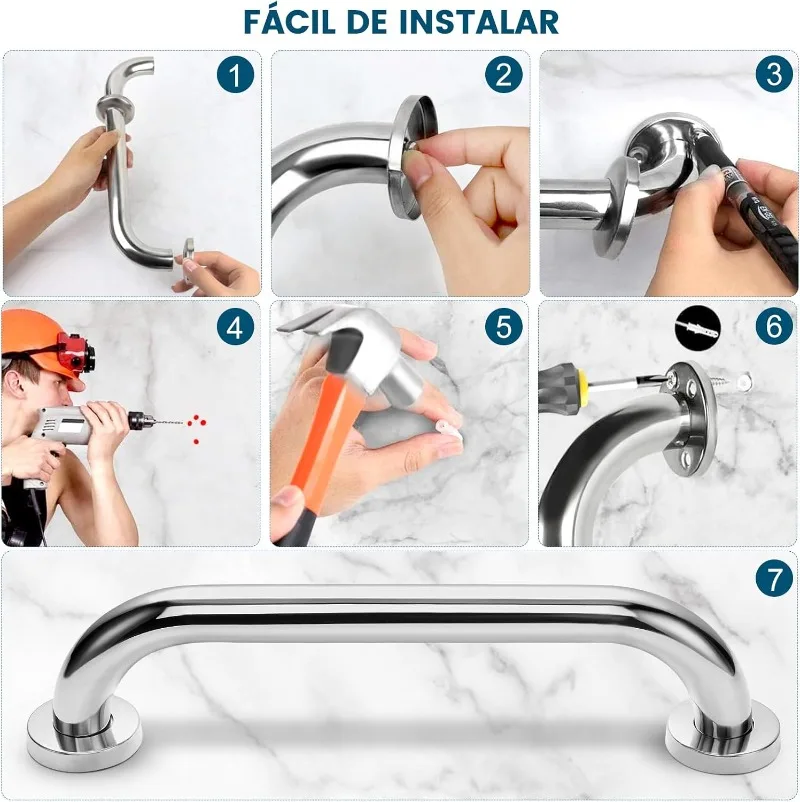 FÁCIL DE INSTALAR

1

2

3

4

5

6

7