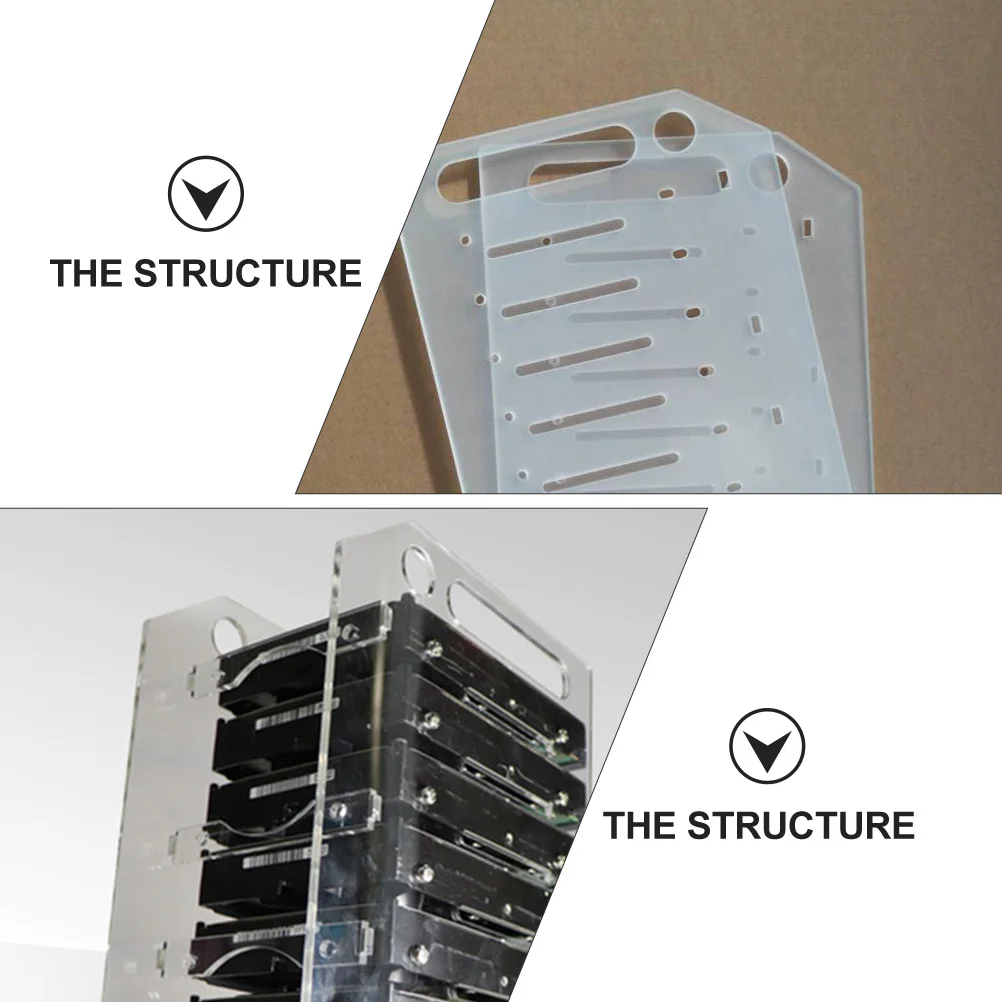 THE STRUCTURE

THE STRUCTURE