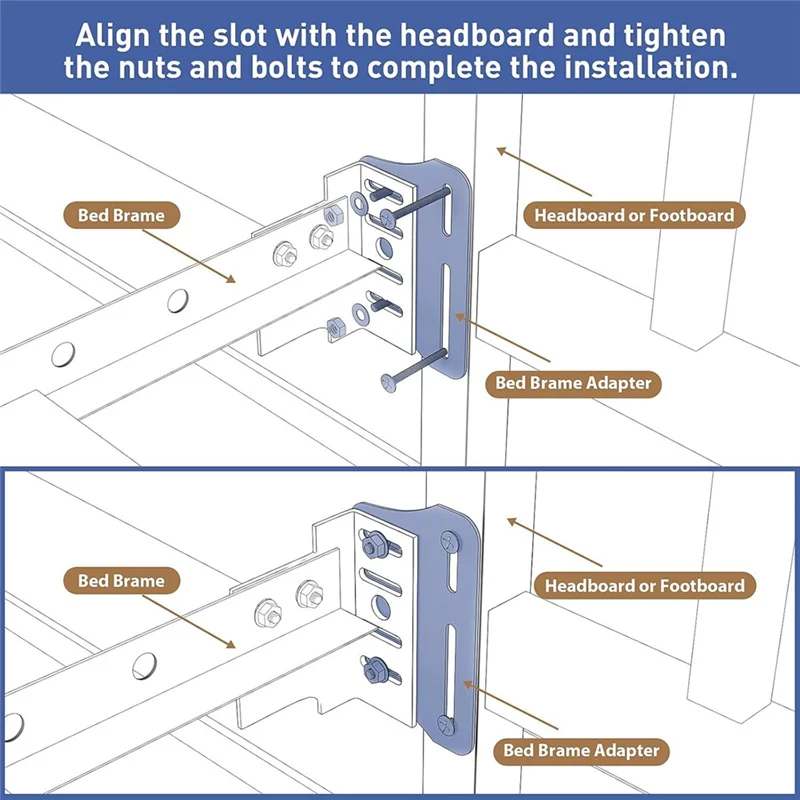 Align the slot with the headboard and tighten the nuts and bolts to complete the installation.

Bed Brame

Headboard or Footboard

Bed Brame Adapter

Bed Brame

Headboard or Footboard

Bed Brame Adapter