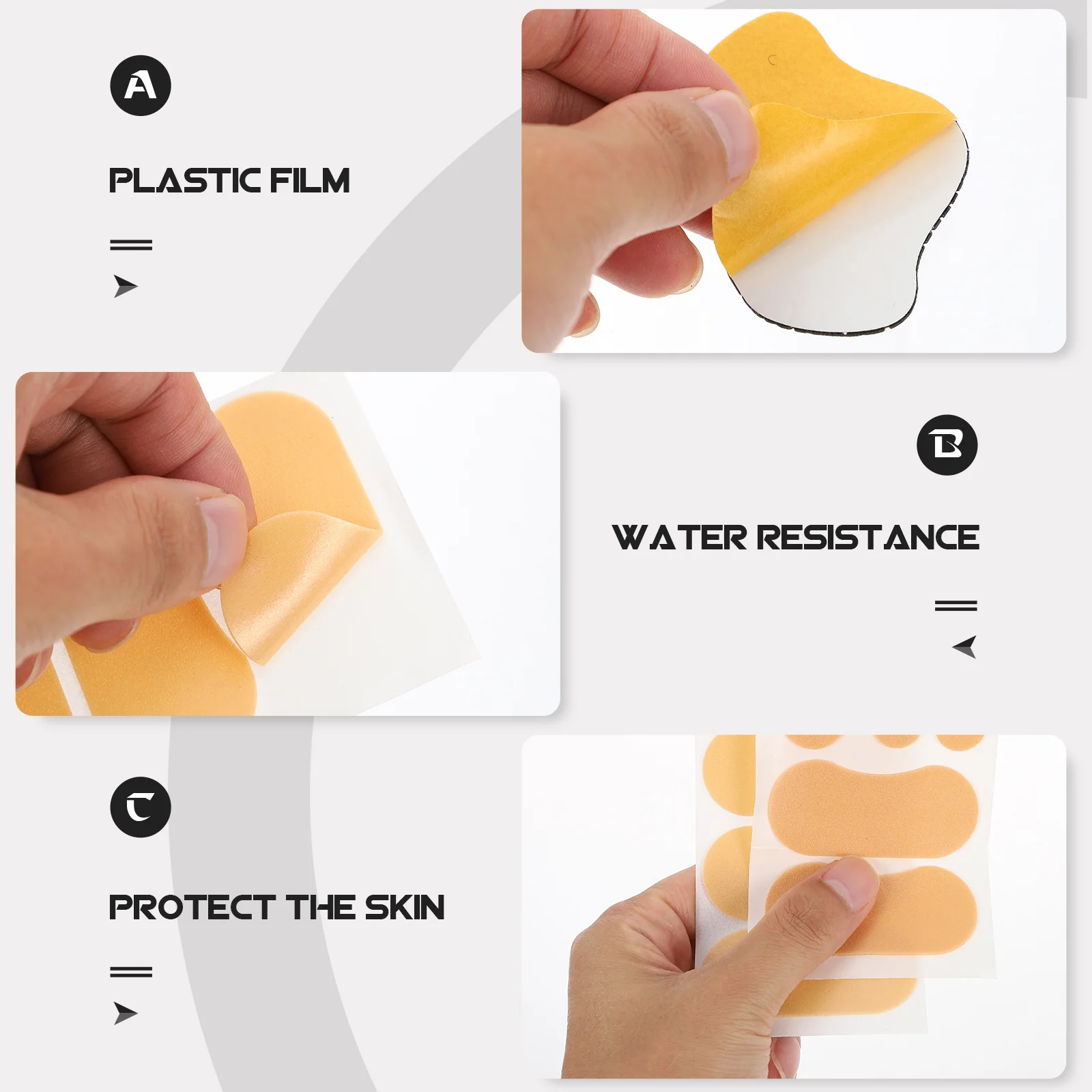 A

PLASTIC FILM

B

WATER RESISTANCE

C

PROTECT THE SKIN