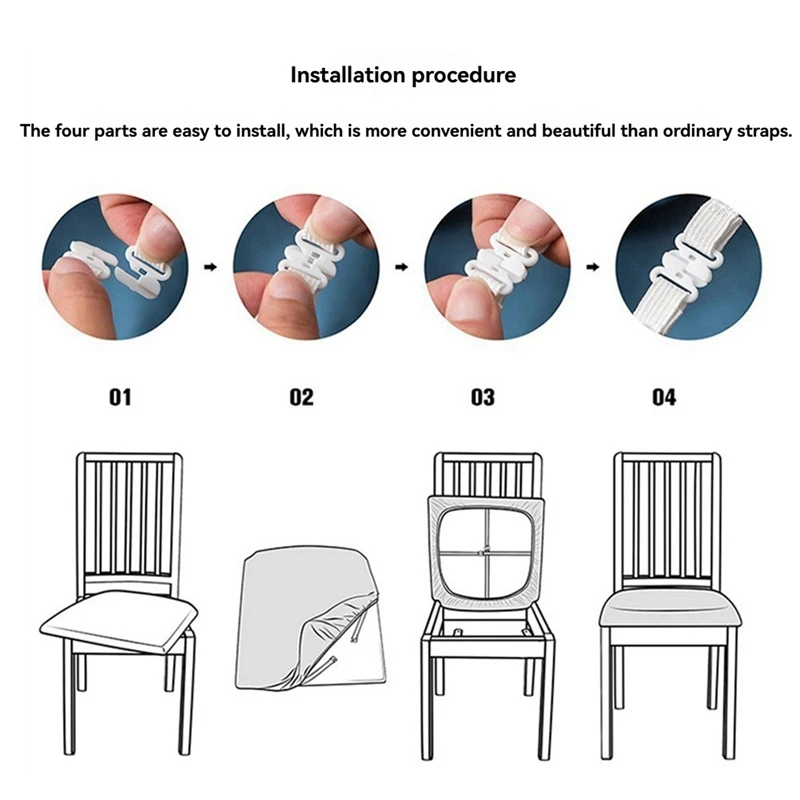 Installation procedure

The four parts are easy to install, which is more convenient and beautiful than ordinary straps.

01

02

03

04