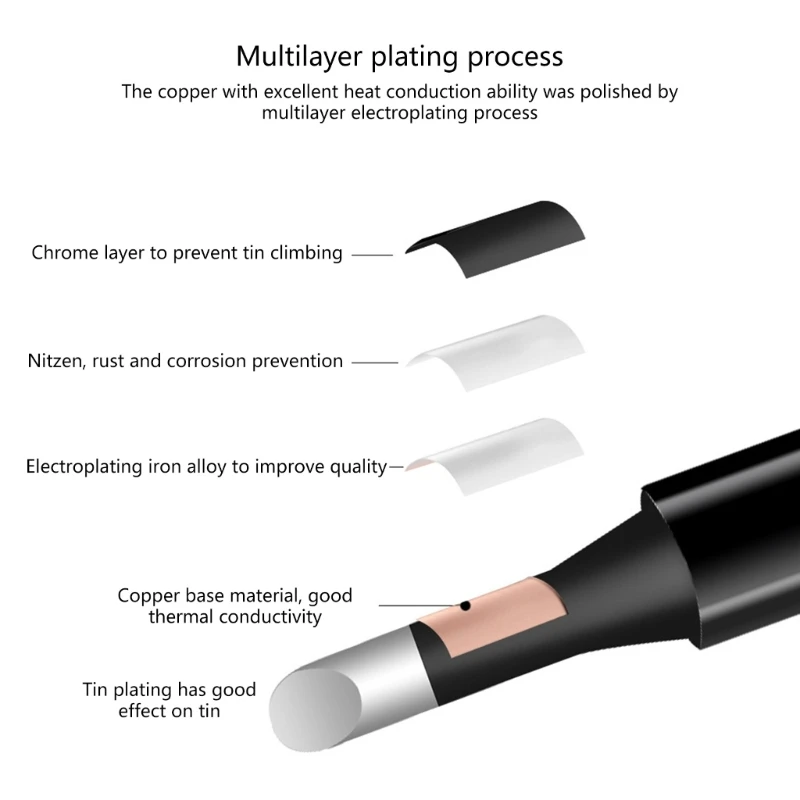 Multilayer plating process

The copper with excellent heat conduction ability was polished by multilayer electroplating process

Chrome layer to prevent tin climbing

Nitzen, rust and corrosion prevention

Electroplating iron alloy to improve quality

Copper base material, good thermal conductivity

Tin plating has good effect on tin