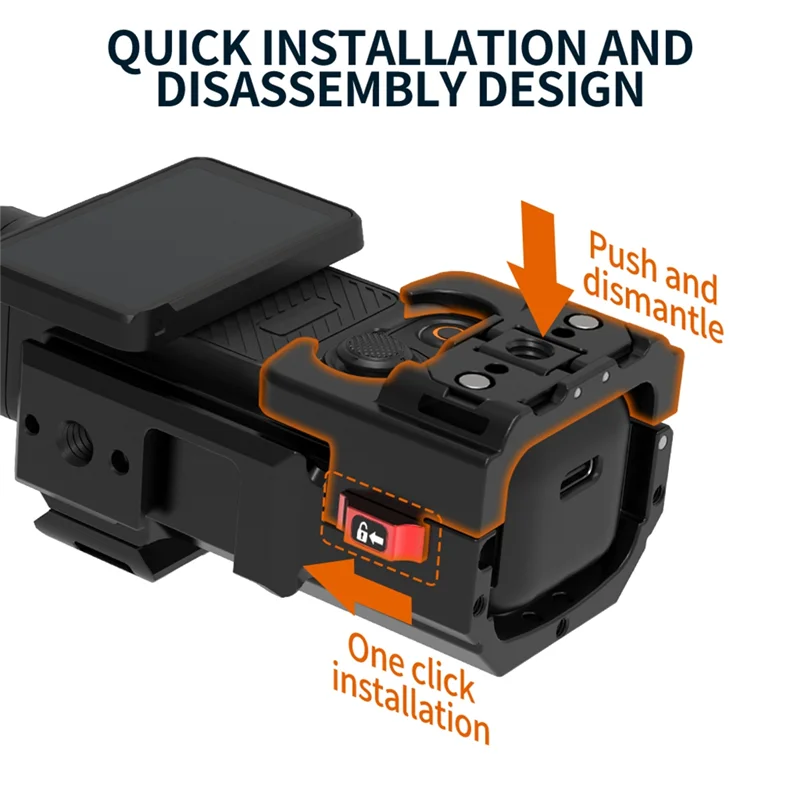 QUICK INSTALLATION AND DISASSEMBLY DESIGN

Push and dismantle

One click installation