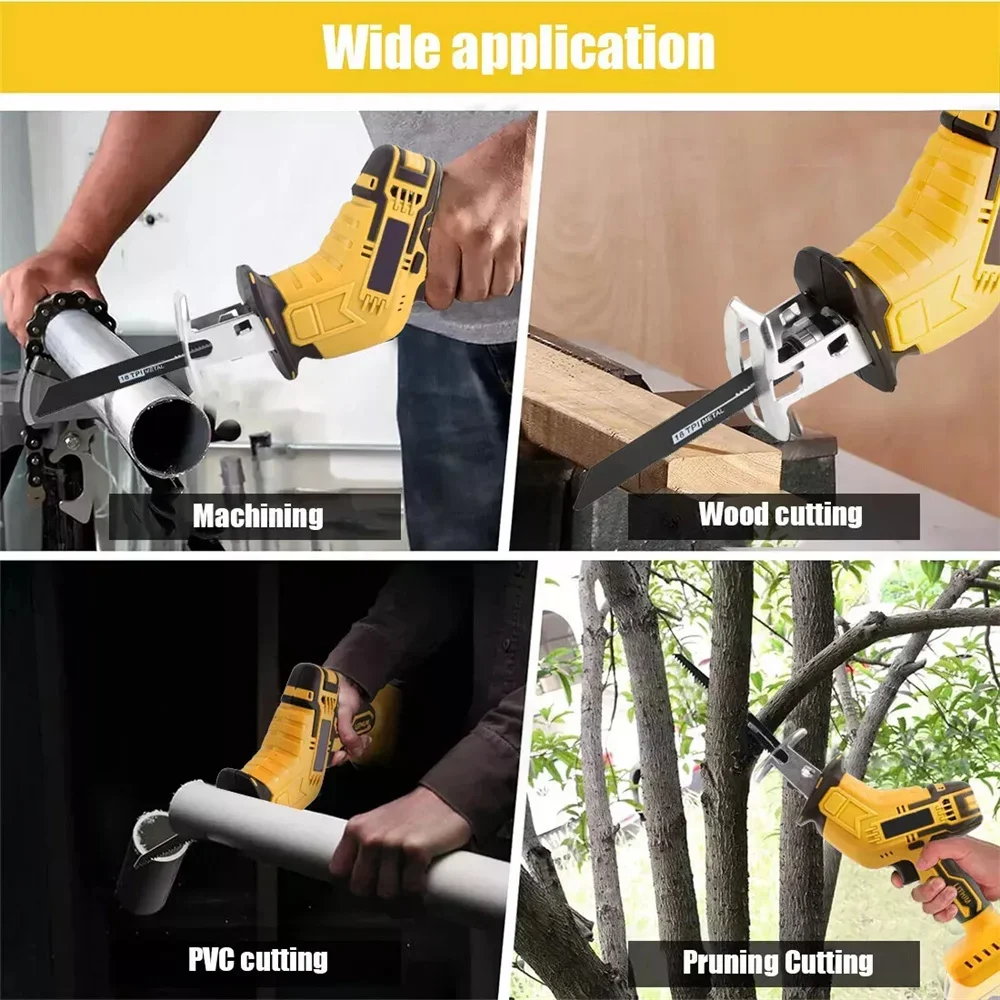 Wide application

18 TPI METAL

Machining

18 TPI METAL

Wood cutting

PVC cutting

Pruning Cutting