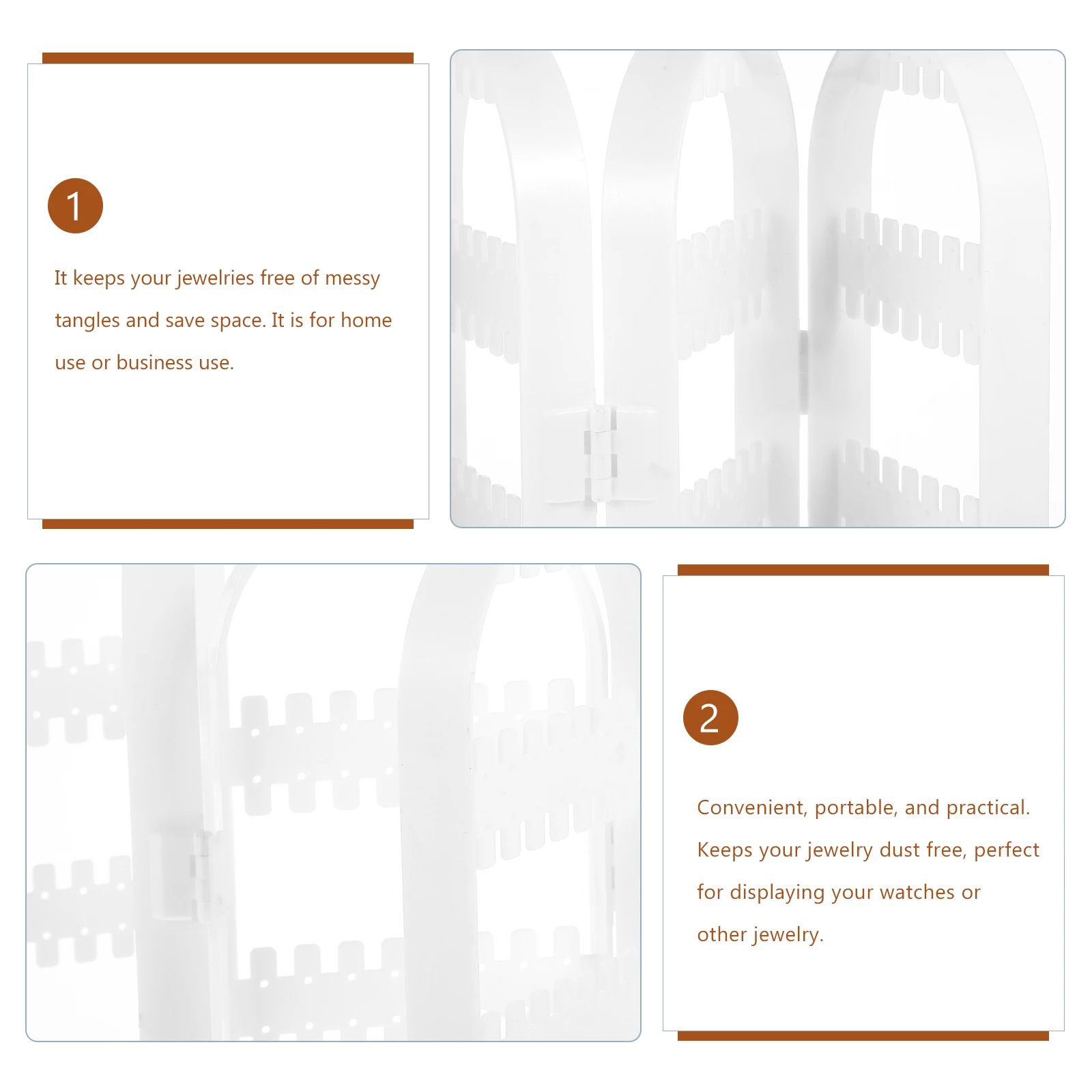 1

It keeps your jewelries free of messy tangles and save space. It is for home use or business use.

2

Convenient, portable, and practical. Keeps your jewelry dust free, perfect for displaying your watches or other jewelry.