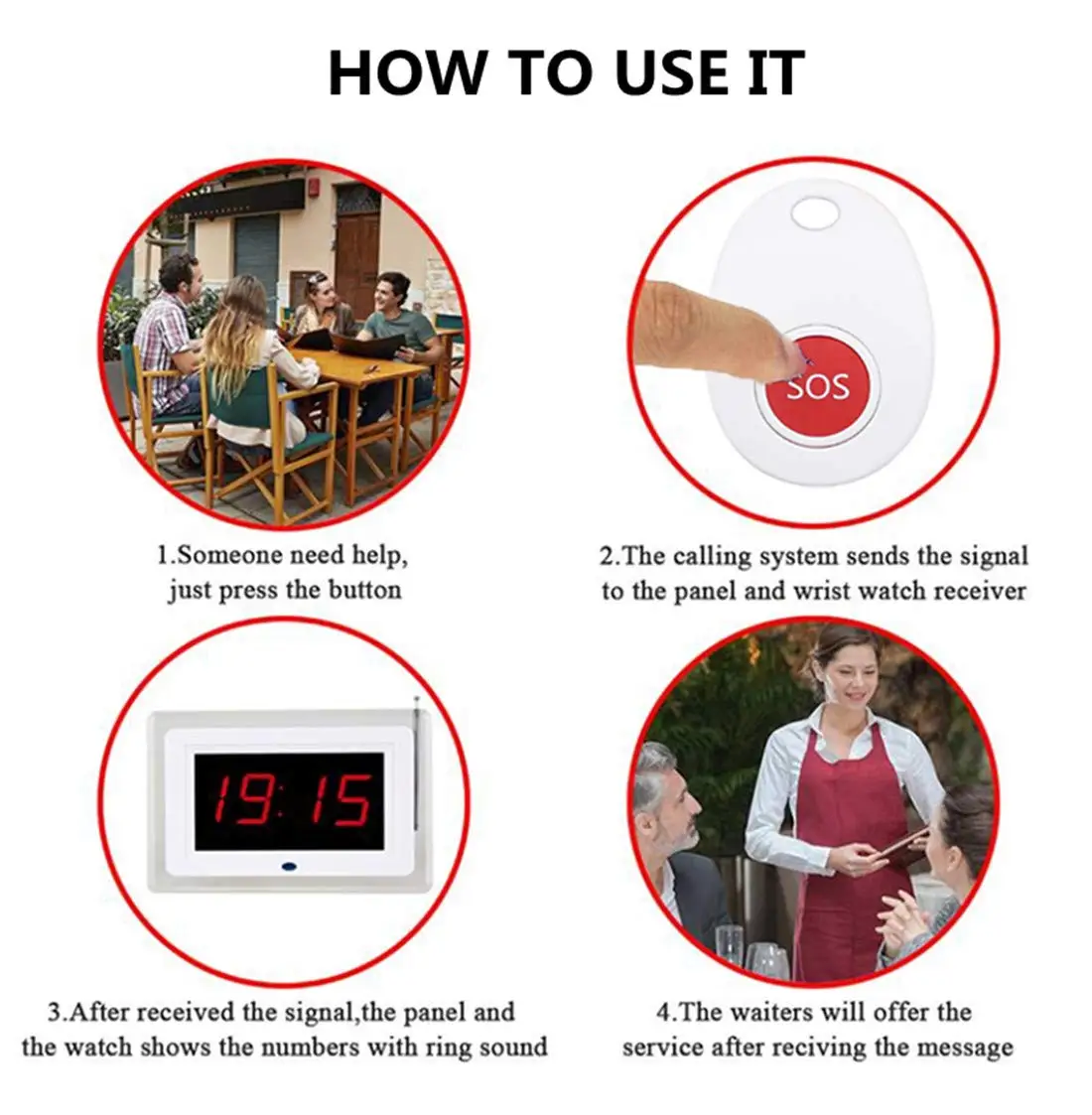 HOW TO USE IT

SOS

1.Someone need help, just press the button

2.The calling system sends the signal to the panel and wrist watch receiver

19:15

3.After received the signal,the panel and the watch shows the numbers with ring sound

4.The waiters will offer the service after reciving the message