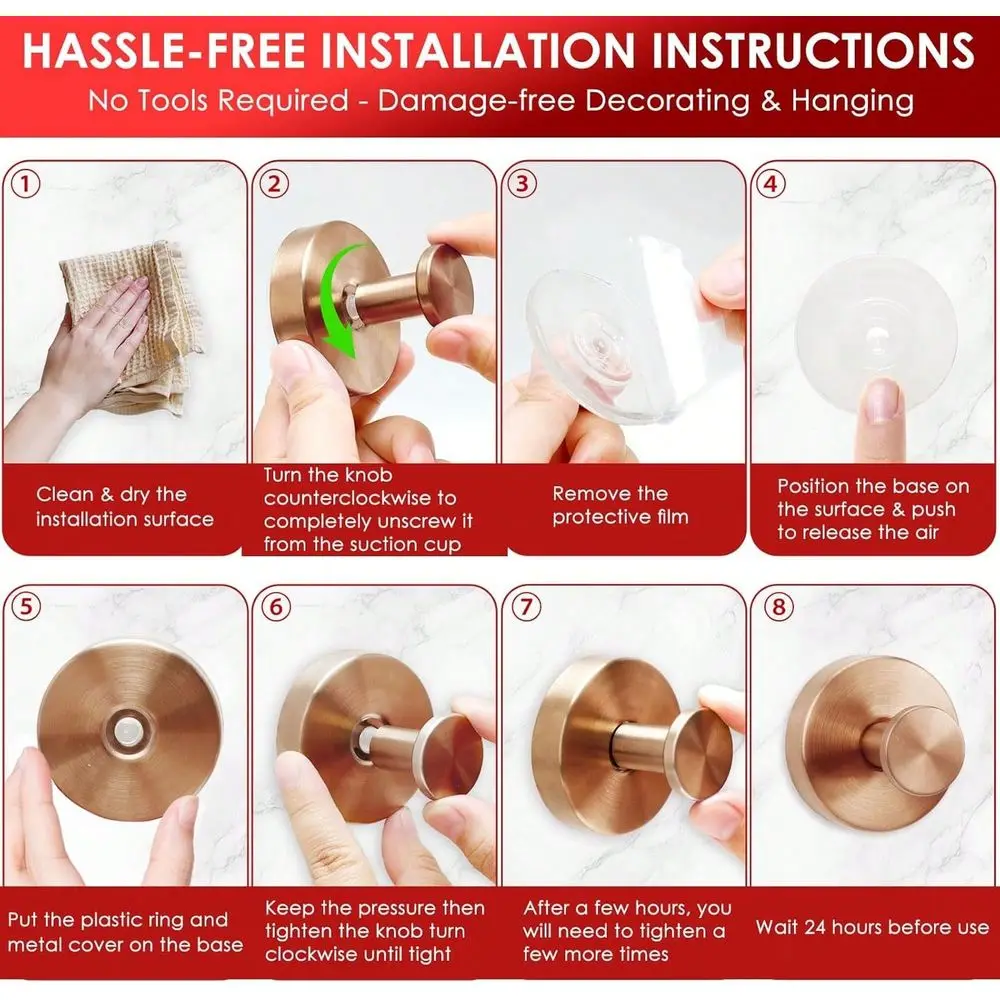 HASSLE-FREE INSTALLATION INSTRUCTIONS
No Tools Required - Damage-free Decorating & Hanging

1
Clean & dry the installation surface

2
Turn the knob counterclockwise to completely unscrew it from the suction cup

3
Remove the protective film

4
Position the base on the surface & push to release the air

5
Put the plastic ring and metal cover on the base

6
Keep the pressure then tighten the knob turn clockwise until tight

7
After a few hours, you will need to tighten a few more times

8
Wait 24 hours before use