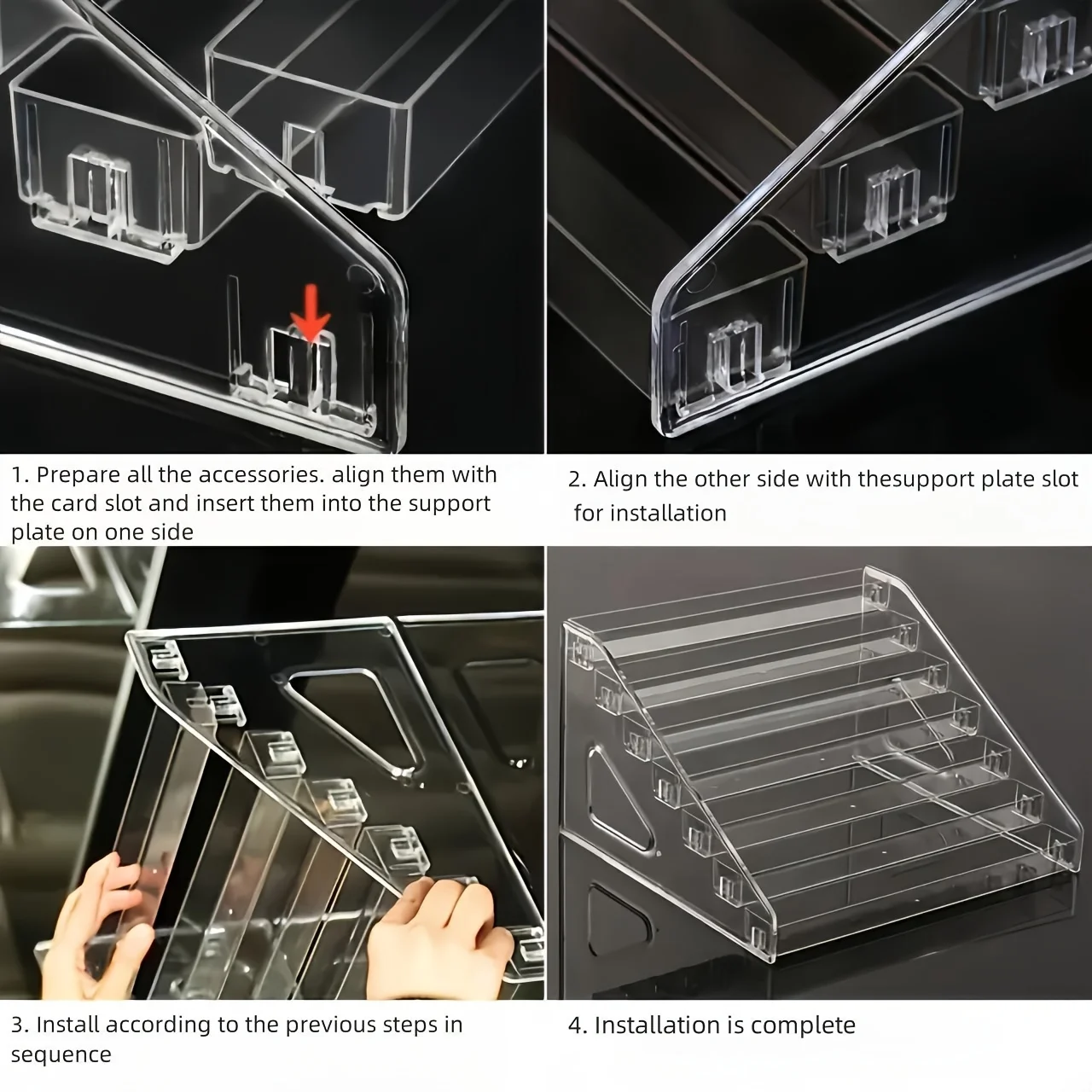 1. Prepare all the accessories. align them with the card slot and insert them into the support plate on one side

2. Align the other side with thesupport plate slot for installation

3. Install according to the previous steps in sequence

4. Installation is complete