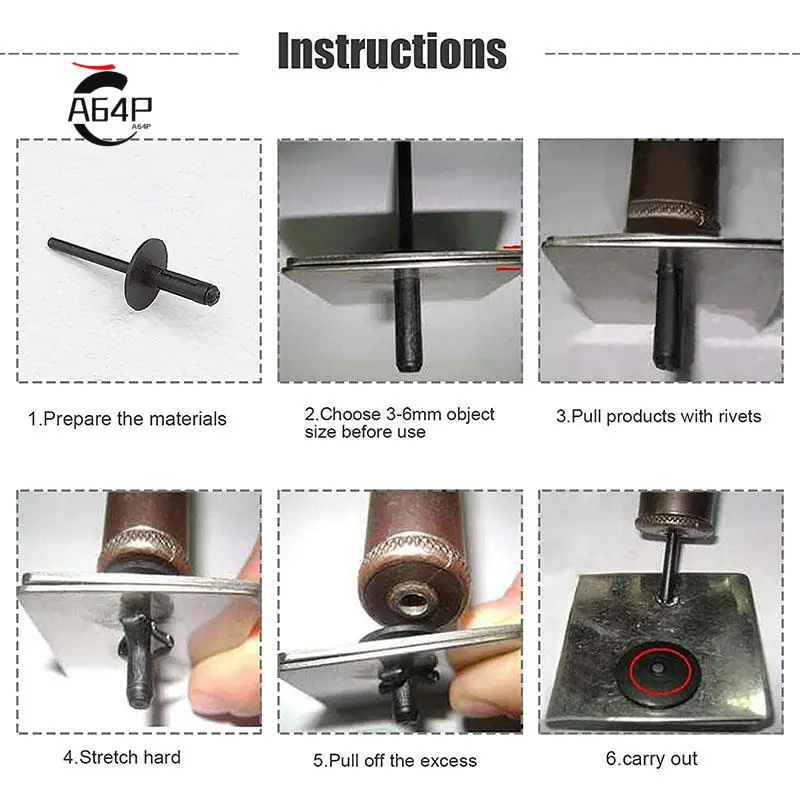 Instructions

A64P
A64P

1.Prepare the materials

2.Choose 3-6mm object size before use

3.Pull products with rivets

4.Stretch hard

5.Pull off the excess

6.carry out