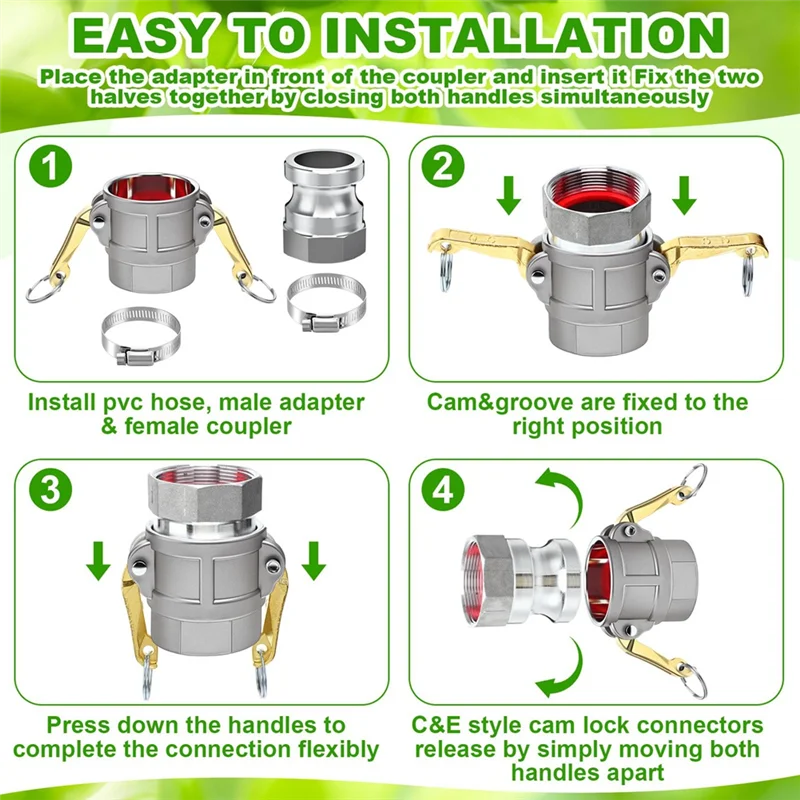 EASY TO INSTALLATION

Place the adapter in front of the coupler and insert it Fix the two halves together by closing both handles simultaneously

1

Install pvc hose, male adapter & female coupler

2

Cam&groove are fixed to the right position

3

Press down the handles to complete the connection flexibly

4

C&E style cam lock connectors release by simply moving both handles apart