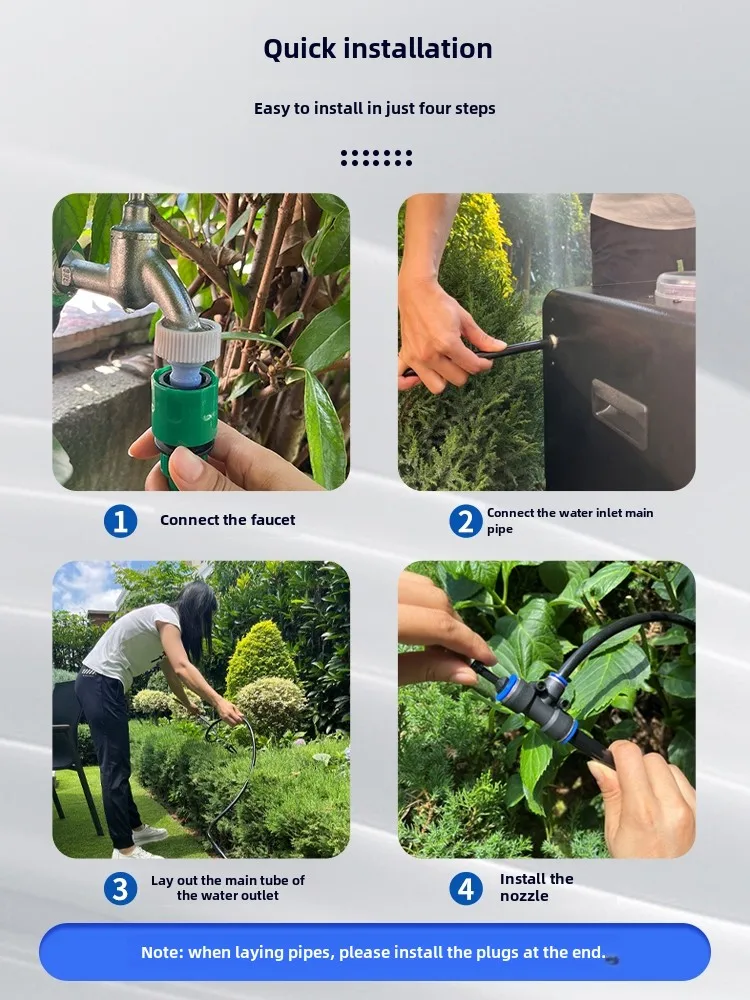 Quick installation

Easy to install in just four steps

1 Connect the faucet

2 Connect the water inlet main pipe

3 Lay out the main tube of the water outlet

4 Install the nozzle

Note: when laying pipes, please install the plugs at the end.