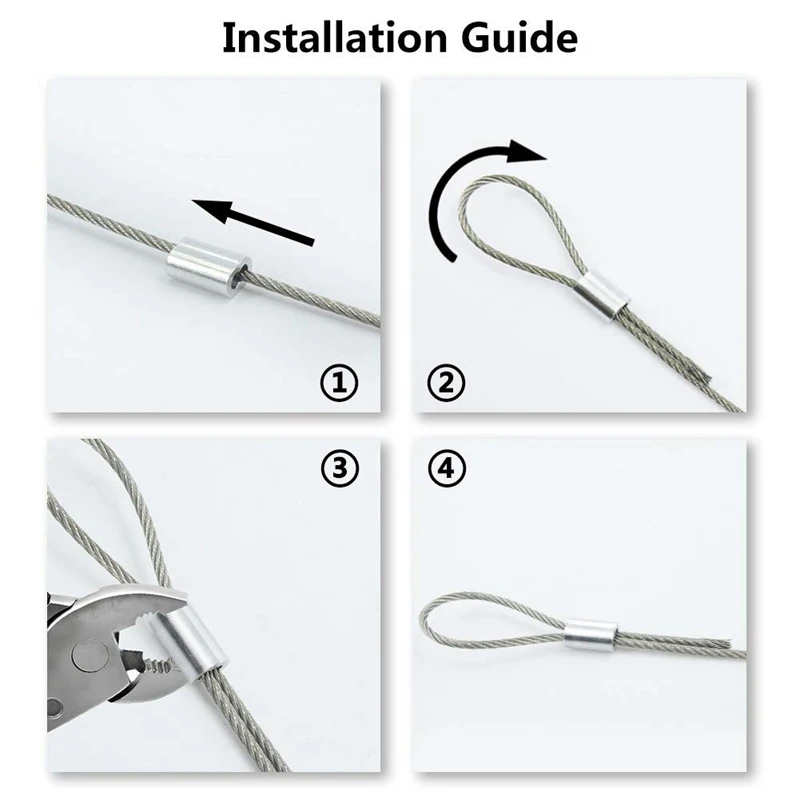 Installation Guide

①

②

③

④