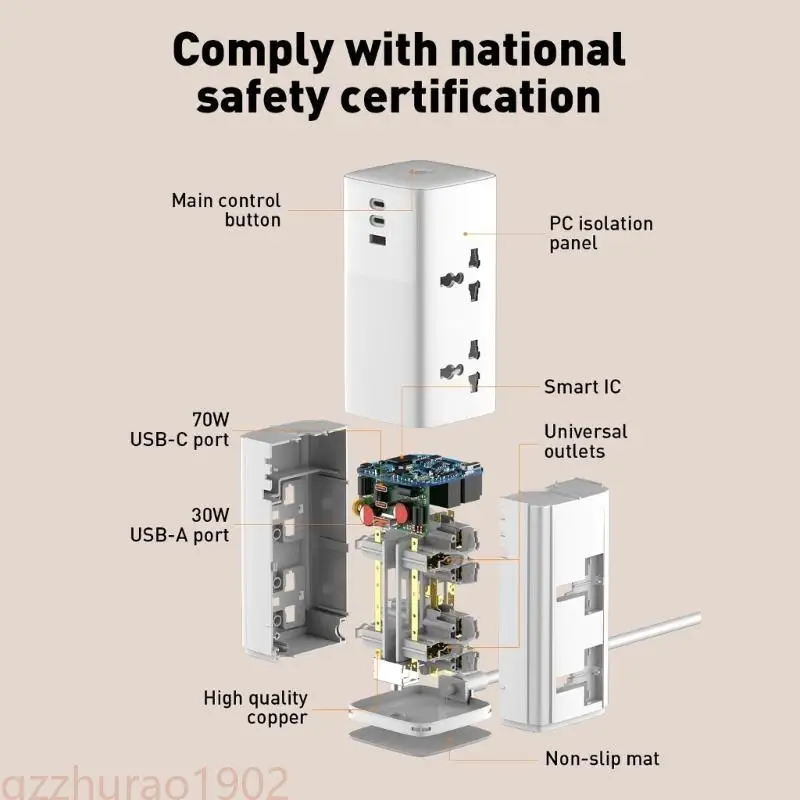 Comply with national safety certification

Main control button

PC isolation panel

Smart IC

70W USB-C port

Universal outlets

30W USB-A port

High quality copper

Non-slip mat

gzzhurao1902