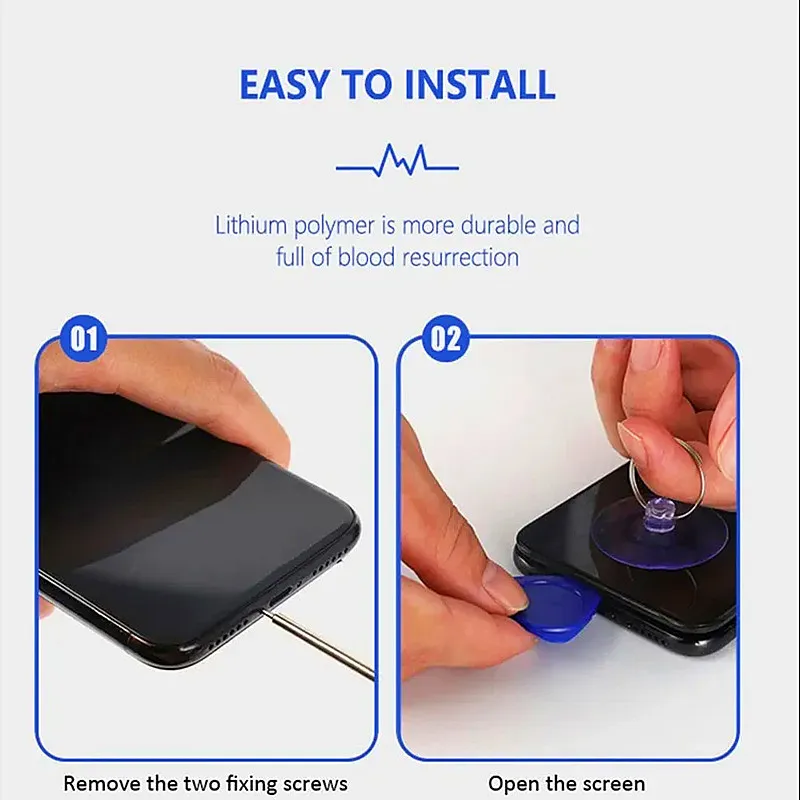 EASY TO INSTALL

Lithium polymer is more durable and full of blood resurrection

01

Remove the two fixing screws

02

Open the screen