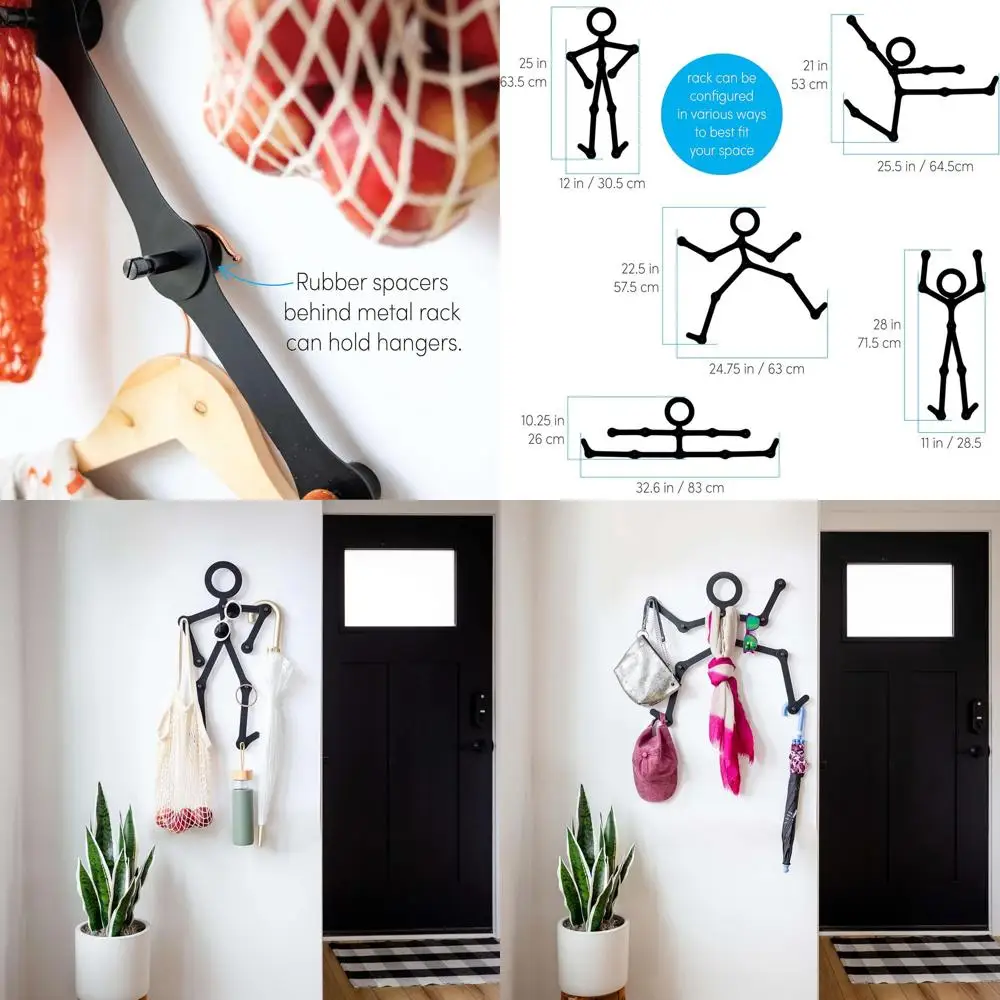 Rubber spacers behind metal rack can hold hangers.

25 in
63.5 cm

12 in / 30.5 cm

rack can be configured in various ways to best fit your space

21 in
53 cm

25.5 in / 64.5cm

22.5 in
57.5 cm

24.75 in / 63 cm

28 in
71.5 cm

11 in / 28.5

10.25 in
26 cm

32.6 in / 83 cm