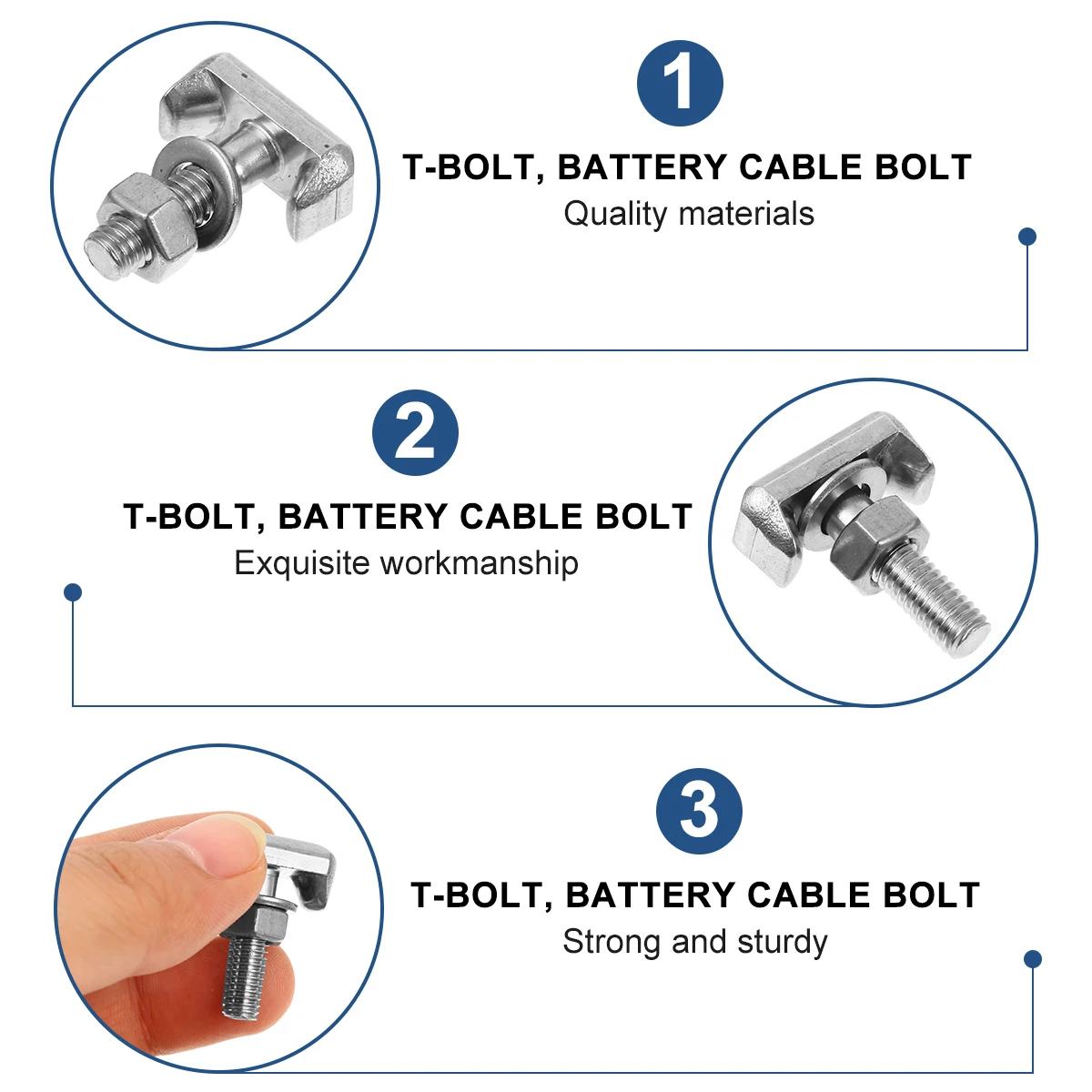 1

T-BOLT, BATTERY CABLE BOLT

Quality materials

2

T-BOLT, BATTERY CABLE BOLT

Exquisite workmanship

3

T-BOLT, BATTERY CABLE BOLT

Strong and sturdy