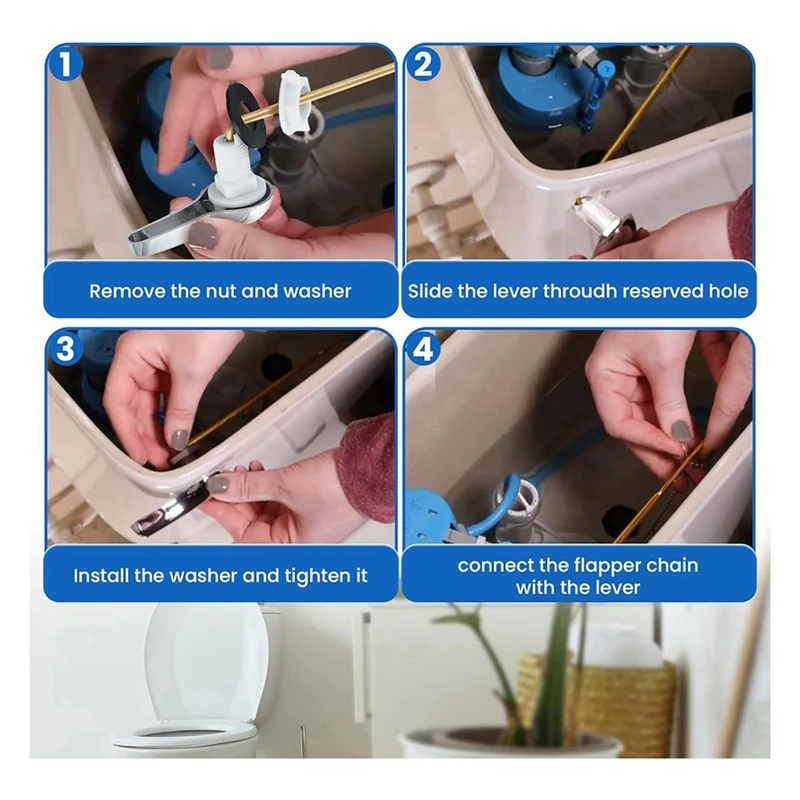 1

Remove the nut and washer

2

Slide the lever throudh reserved hole

3

Install the washer and tighten it

4

connect the flapper chain with the lever