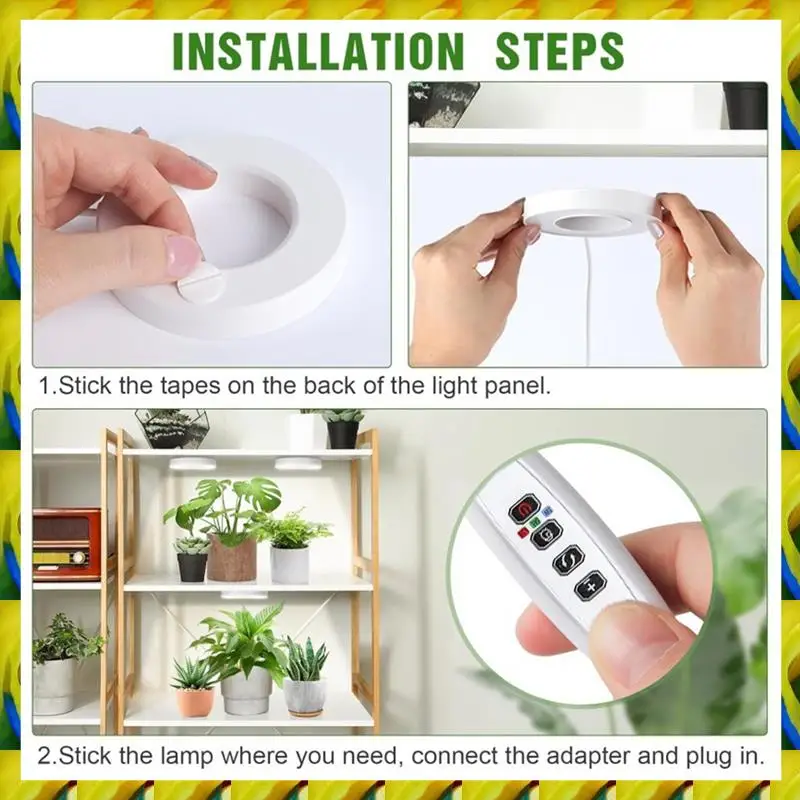 INSTALLATION STEPS

1.Stick the tapes on the back of the light panel.

2.Stick the lamp where you need, connect the adapter and plug in.