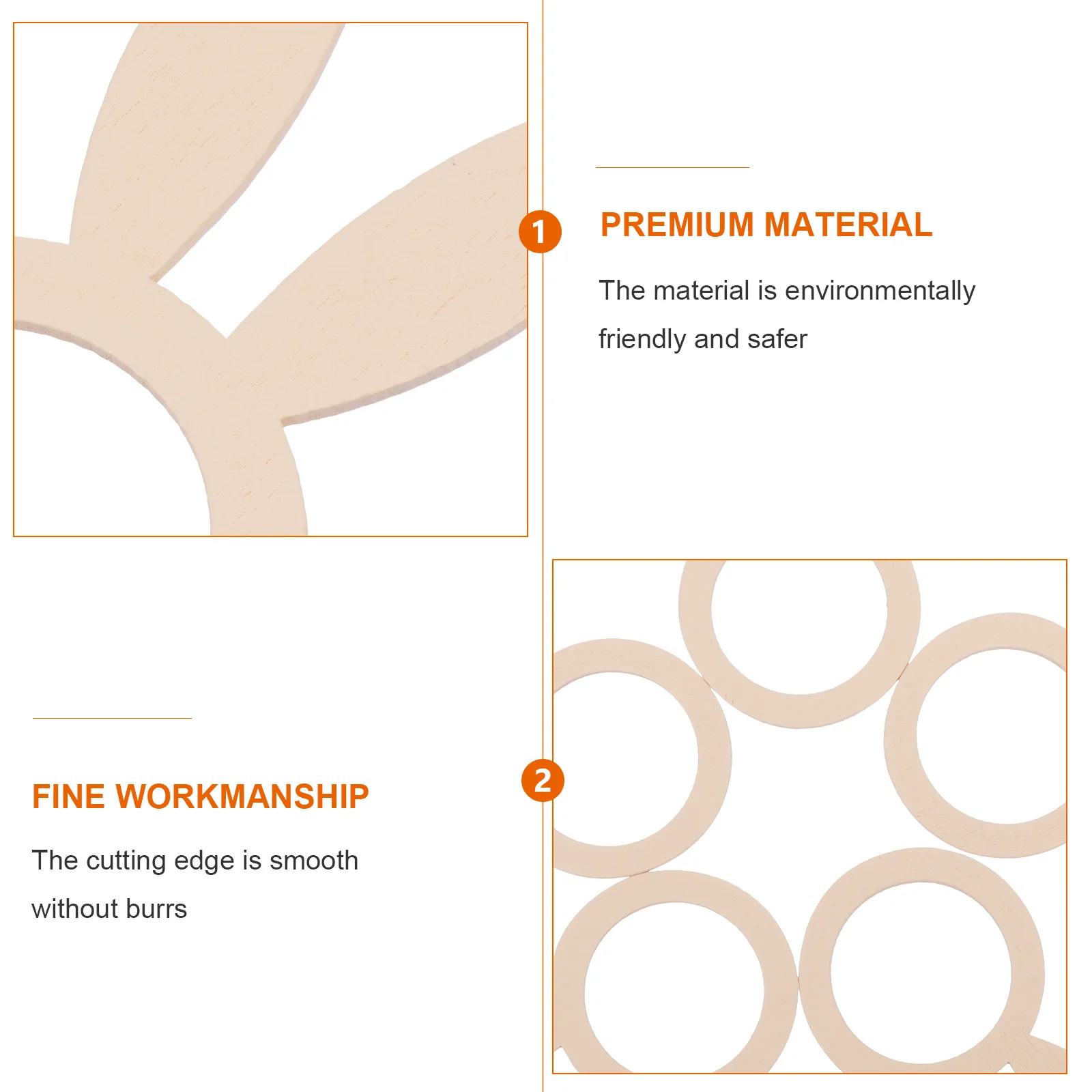 1

PREMIUM MATERIAL

The material is environmentally friendly and safer

2

FINE WORKMANSHIP

The cutting edge is smooth without burrs