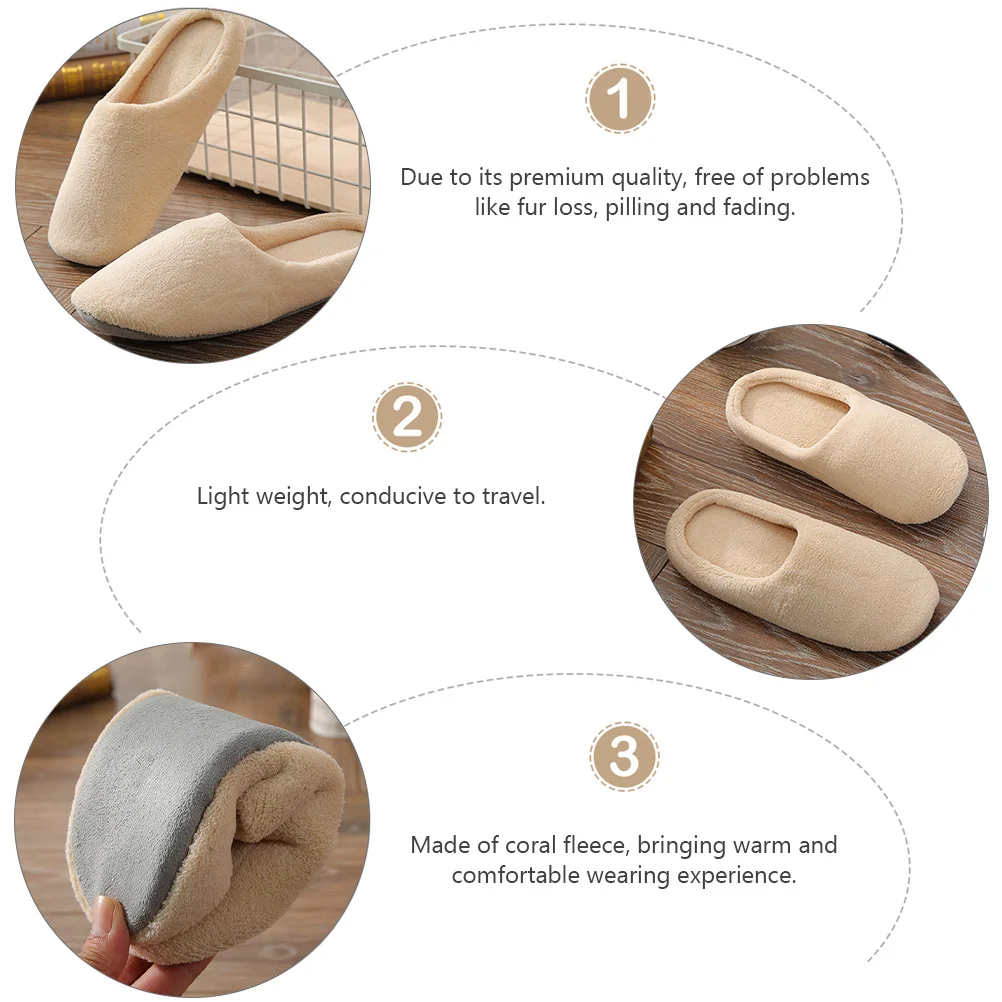 1

Due to its premium quality, free of problems like fur loss, pilling and fading.

2

Light weight, conducive to travel.

3

Made of coral fleece, bringing warm and comfortable wearing experience.