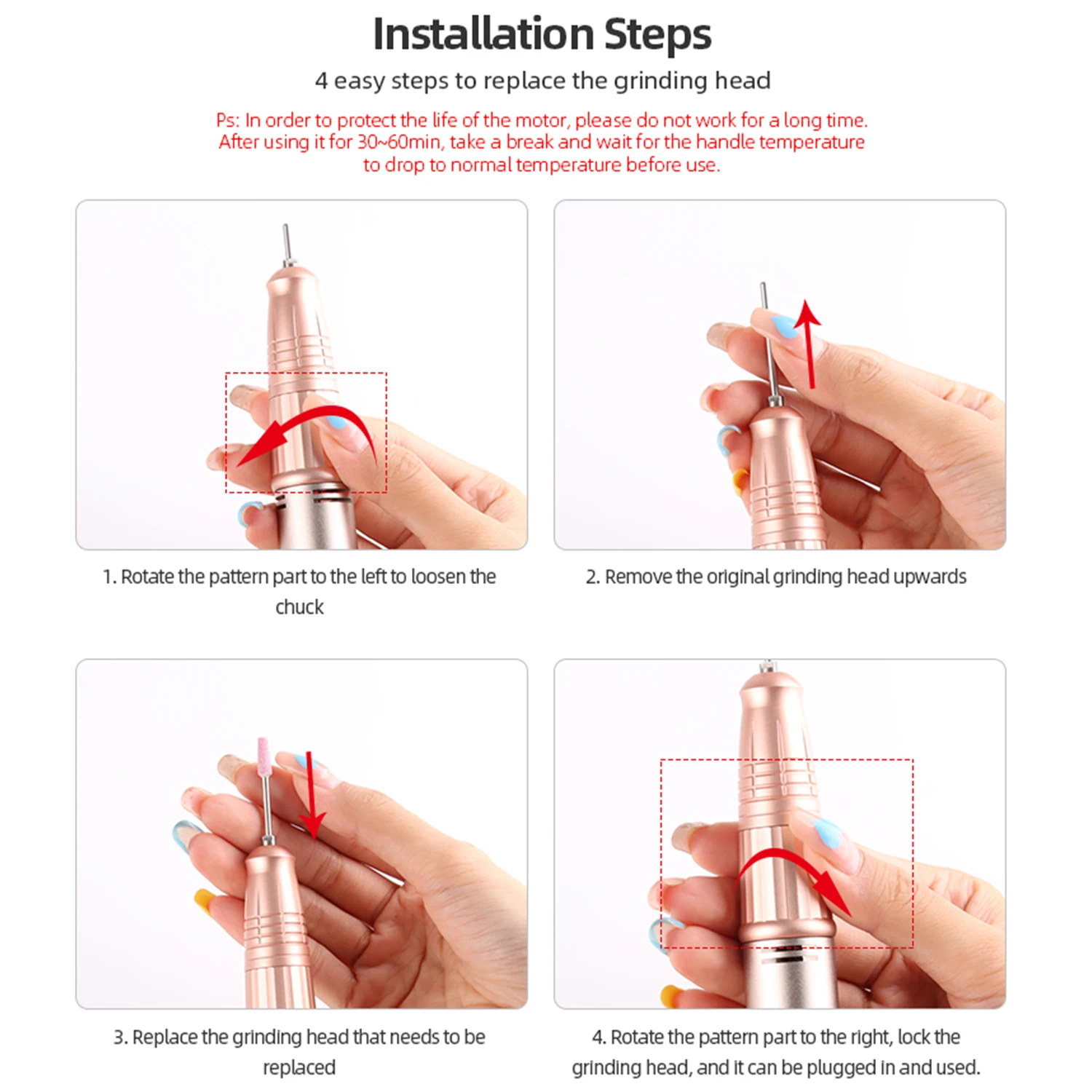 Installation Steps

4 easy steps to replace the grinding head

Ps: In order to protect the life of the motor, please do not work for a long time. After using it for 30~60min, take a break and wait for the handle temperature to drop to normal temperature before use.

1. Rotate the pattern part to the left to loosen the chuck

2. Remove the original grinding head upwards

3. Replace the grinding head that needs to be replaced

4. Rotate the pattern part to the right, lock the grinding head, and it can be plugged in and used.