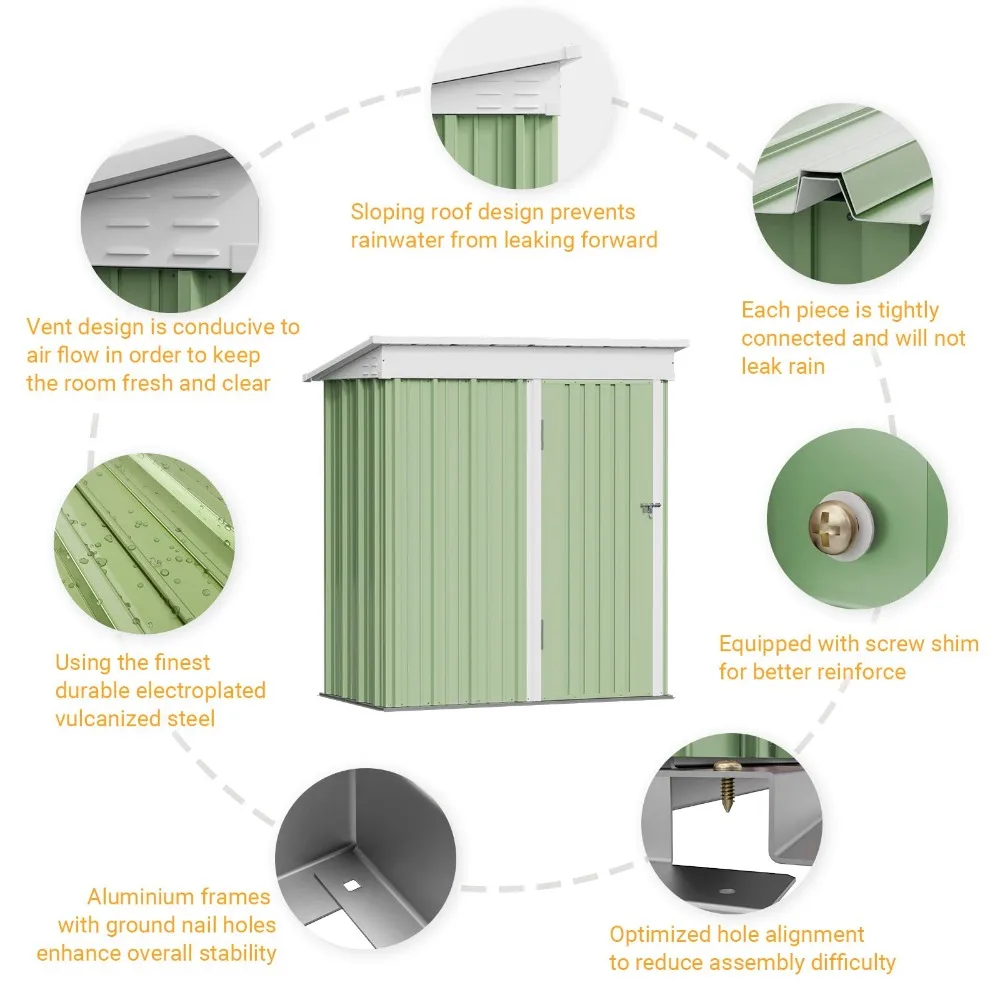 Sloping roof design prevents rainwater from leaking forward

Vent design is conducive to air flow in order to keep the room fresh and clear

Each piece is tightly connected and will not leak rain

Using the finest durable electroplated vulcanized steel

Equipped with screw shim for better reinforce

Aluminium frames with ground nail holes enhance overall stability

Optimized hole alignment to reduce assembly difficulty