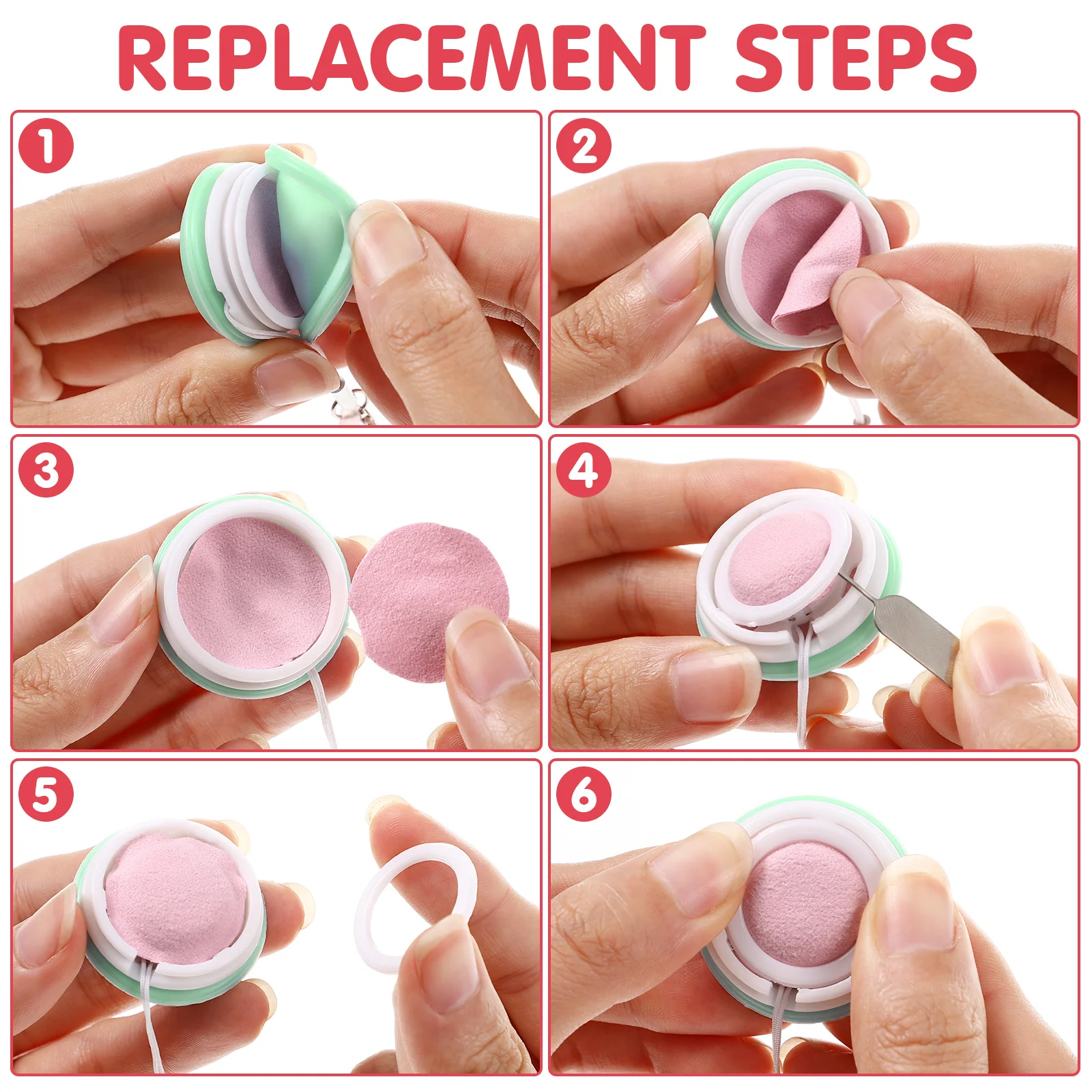 REPLACEMENT STEPS

1

2

3

4

5

6