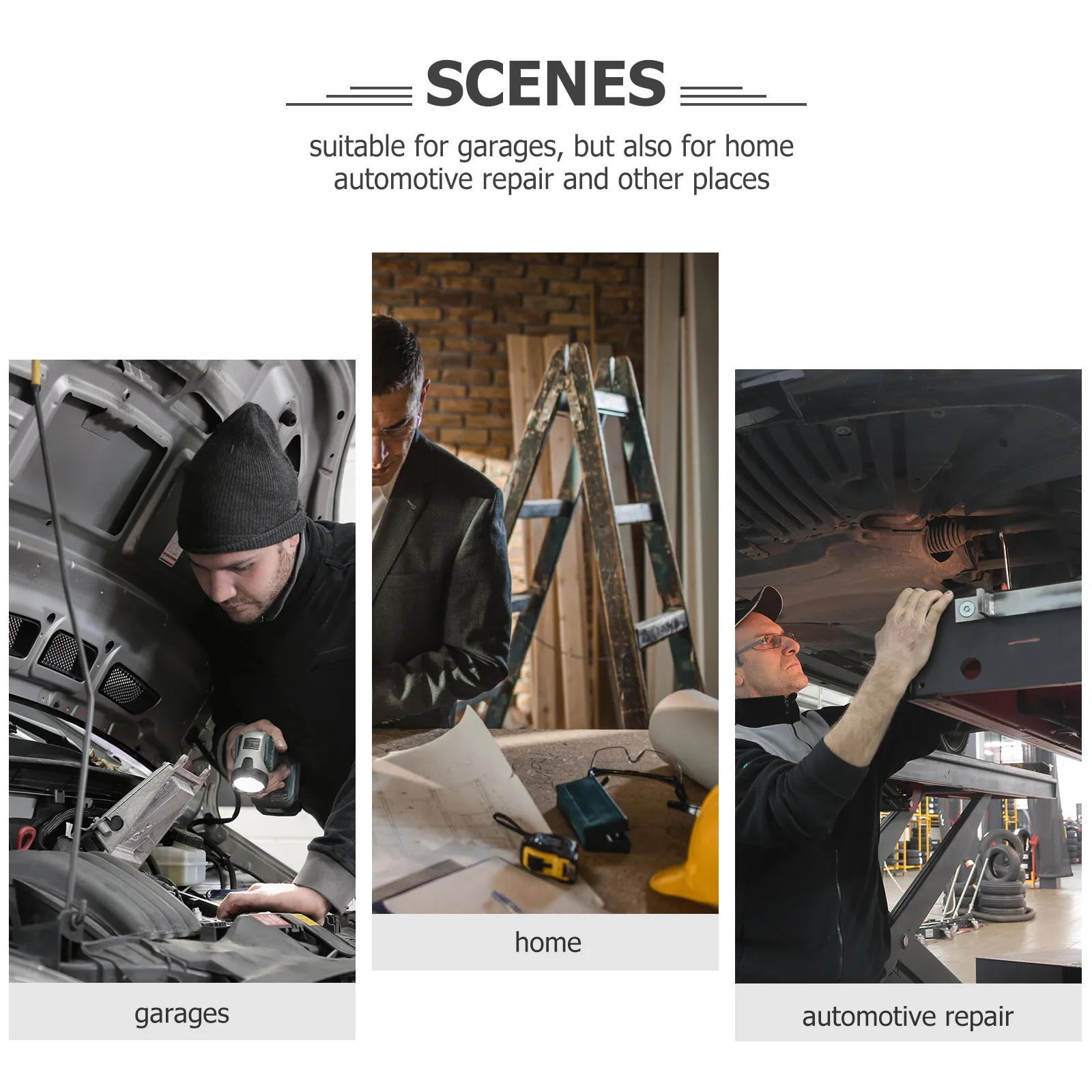 SCENES

suitable for garages, but also for home automotive repair and other places

garages

home

automotive repair