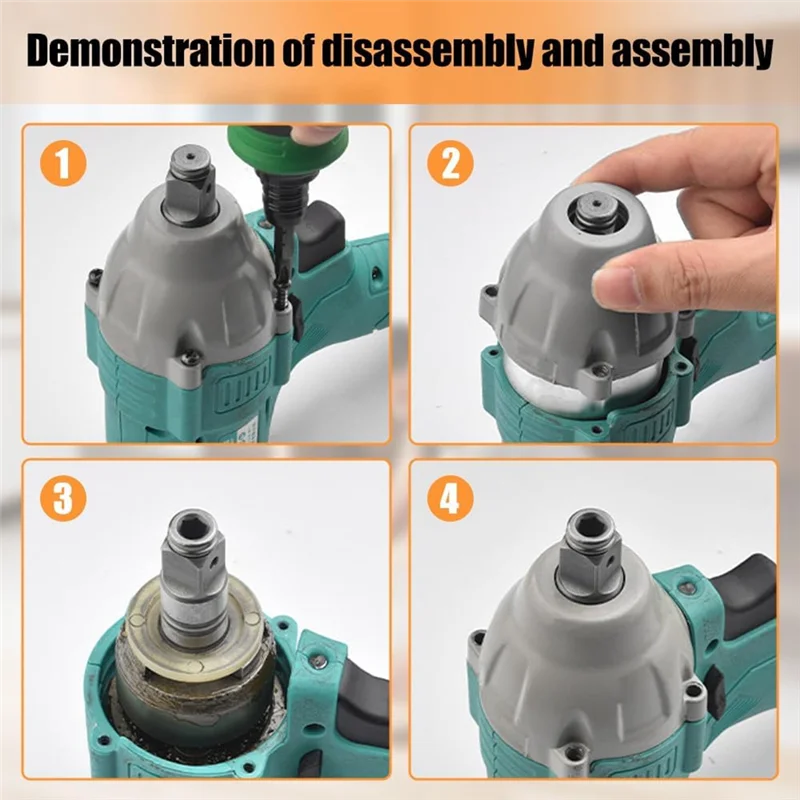 Demonstration of disassembly and assembly

1

2

3

4