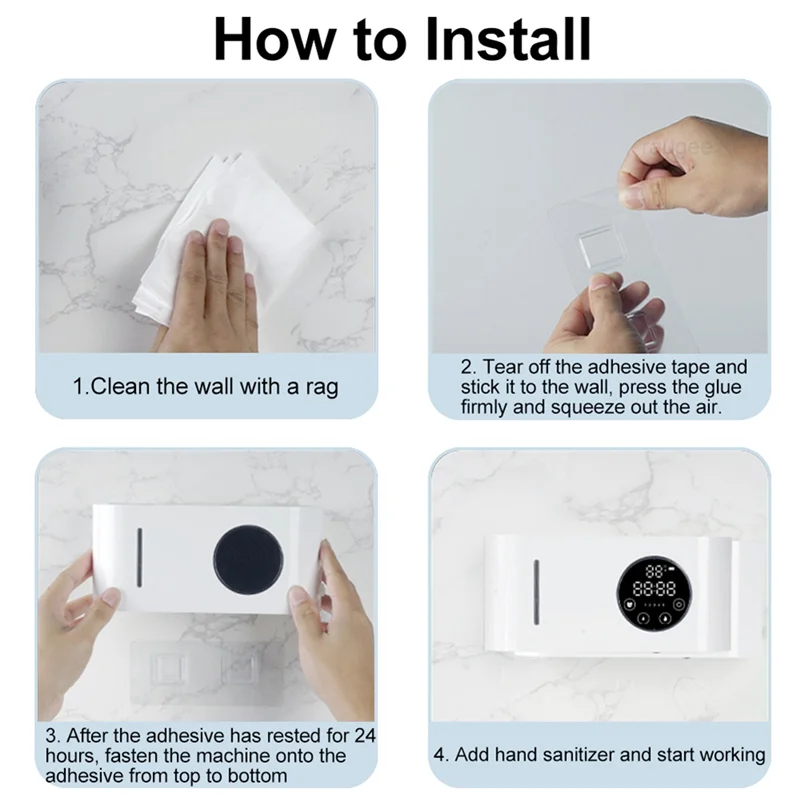 How to Install

1.Clean the wall with a rag

2. Tear off the adhesive tape and stick it to the wall, press the glue firmly and squeeze out the air.

3. After the adhesive has rested for 24 hours, fasten the machine onto the adhesive from top to bottom

88
88:88

4. Add hand sanitizer and start working