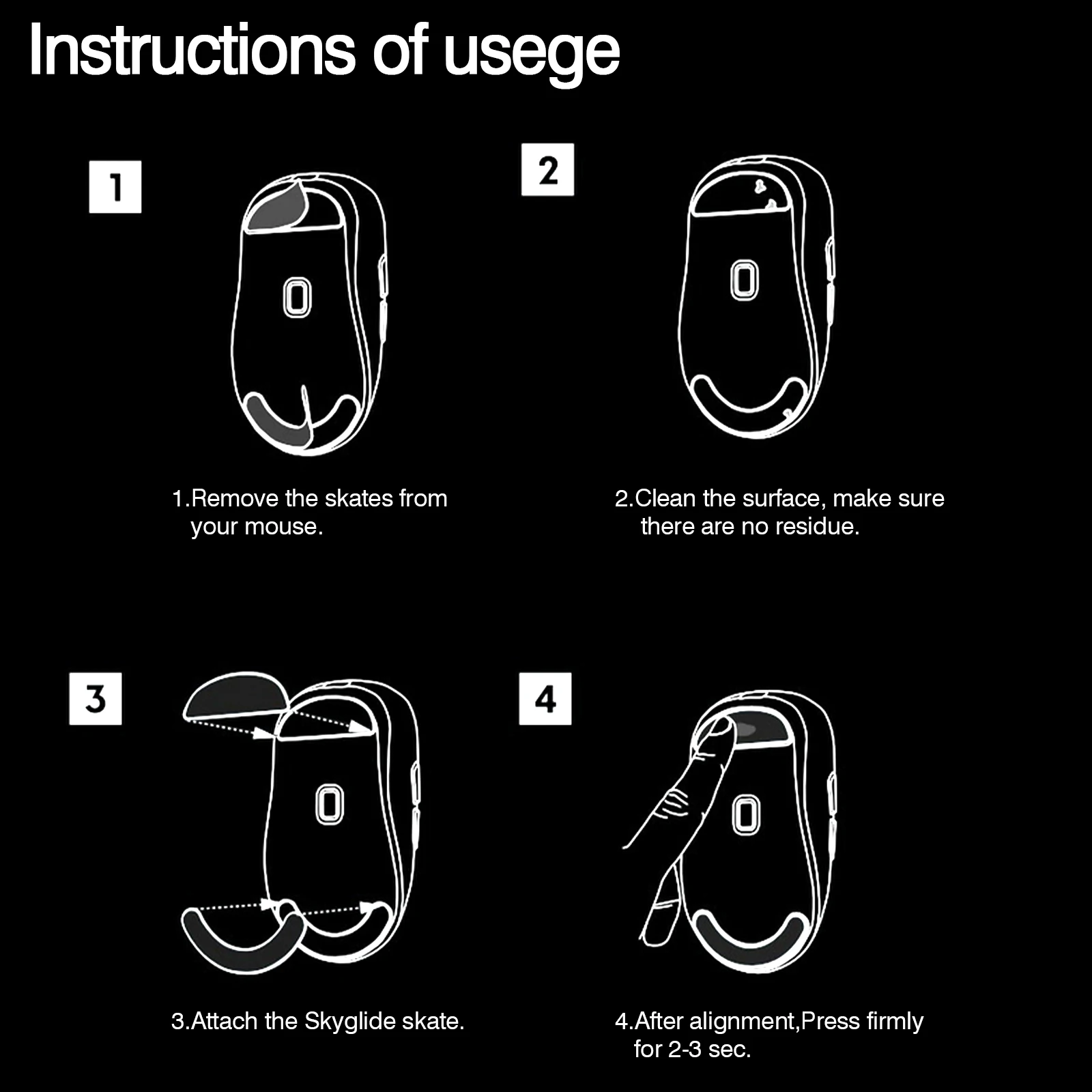 Instructions of usege

1

1.Remove the skates from your mouse.

2

2.Clean the surface, make sure there are no residue.

3

3.Attach the Skyglide skate.

4

4.After alignment,Press firmly for 2-3 sec.