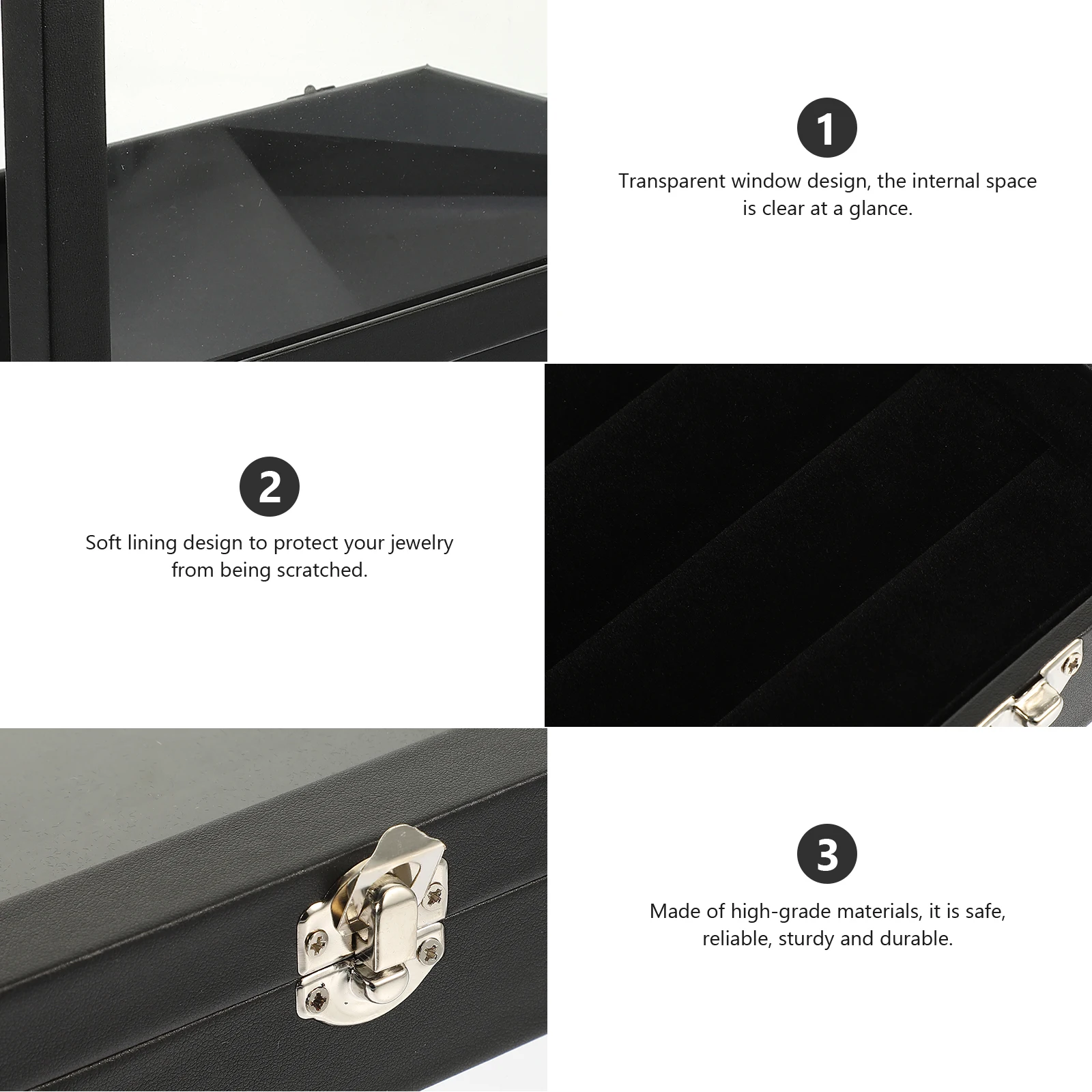 1

Transparent window design, the internal space is clear at a glance.

2

Soft lining design to protect your jewelry from being scratched.

3

Made of high-grade materials, it is safe, reliable, sturdy and durable.