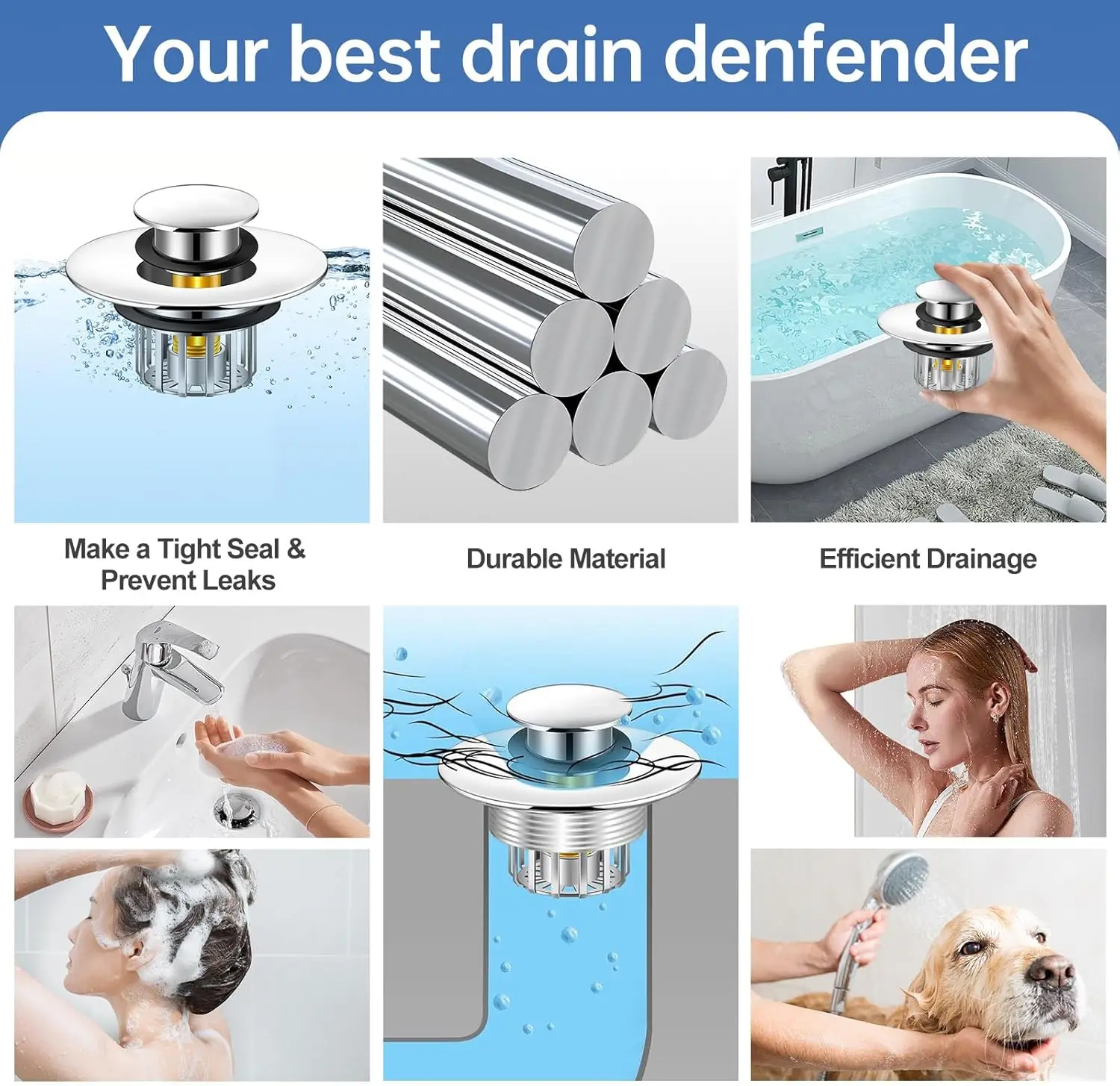 Your best drain denfender

Make a Tight Seal & Prevent Leaks

Durable Material

Efficient Drainage