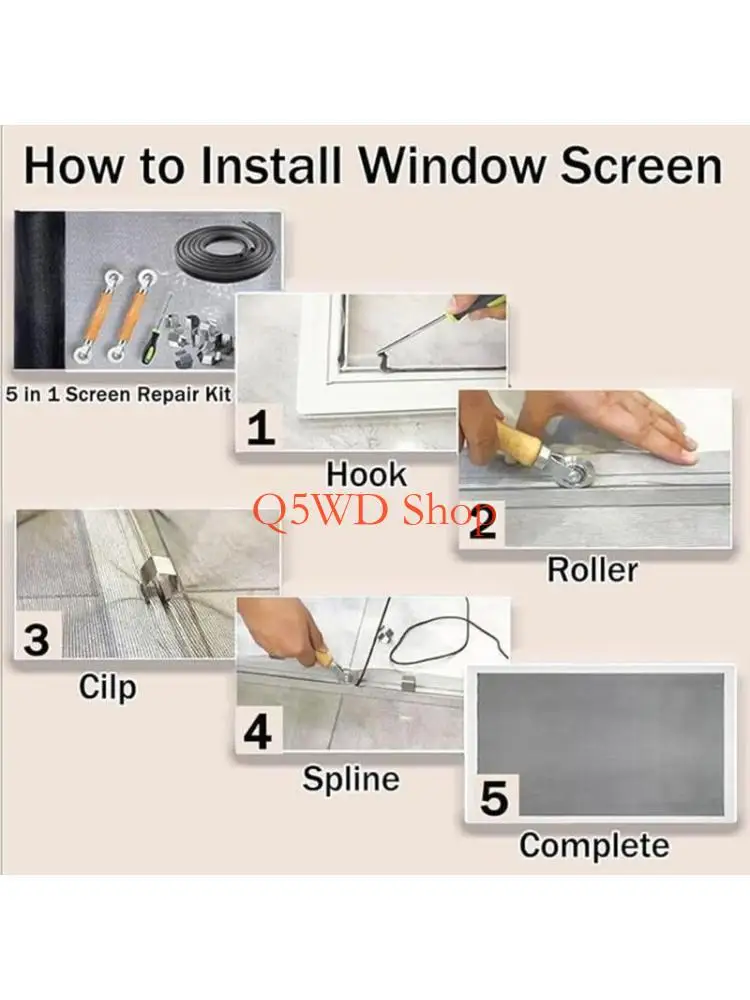 How to Install Window Screen

5 in 1 Screen Repair Kit

1

Hook

Q5WD Shop

2

Roller

3

Cilp

4

Spline

5

Complete