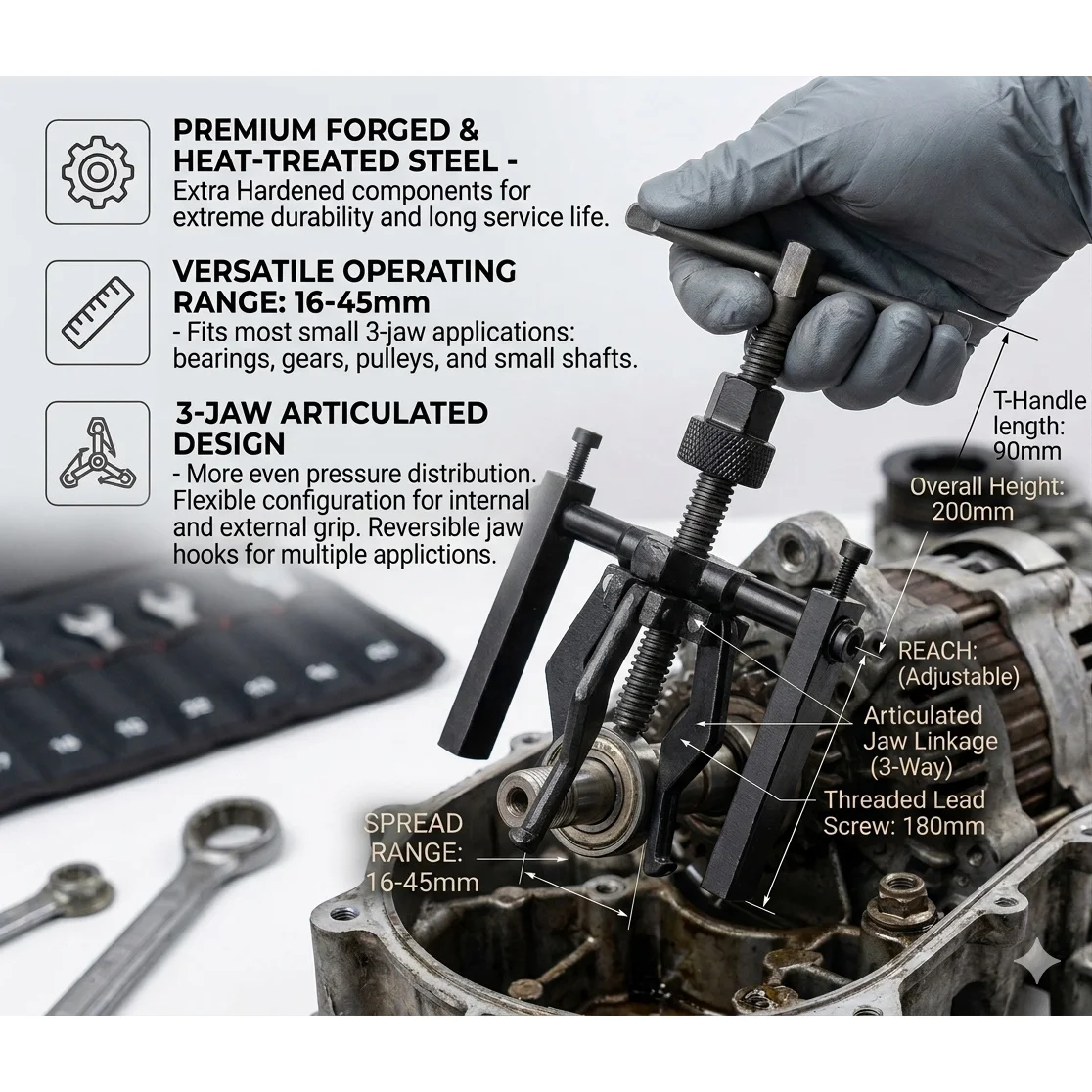 PREMIUM FORGED & HEAT-TREATED STEEL -
Extra Hardened components for extreme durability and long service life.

VERSATILE OPERATING RANGE: 16-45mm
- Fits most small 3-jaw applications: bearings, gears, pulleys, and small shafts.

3-JAW ARTICULATED DESIGN
- More even pressure distribution. Flexible configuration for internal and external grip. Reversible jaw hooks for multiple applictions.

T-Handle length: 90mm

Overall Height: 200mm

REACH: (Adjustable)

Articulated Jaw Linkage (3-Way)

Threaded Lead Screw: 180mm

SPREAD RANGE: 16-45mm