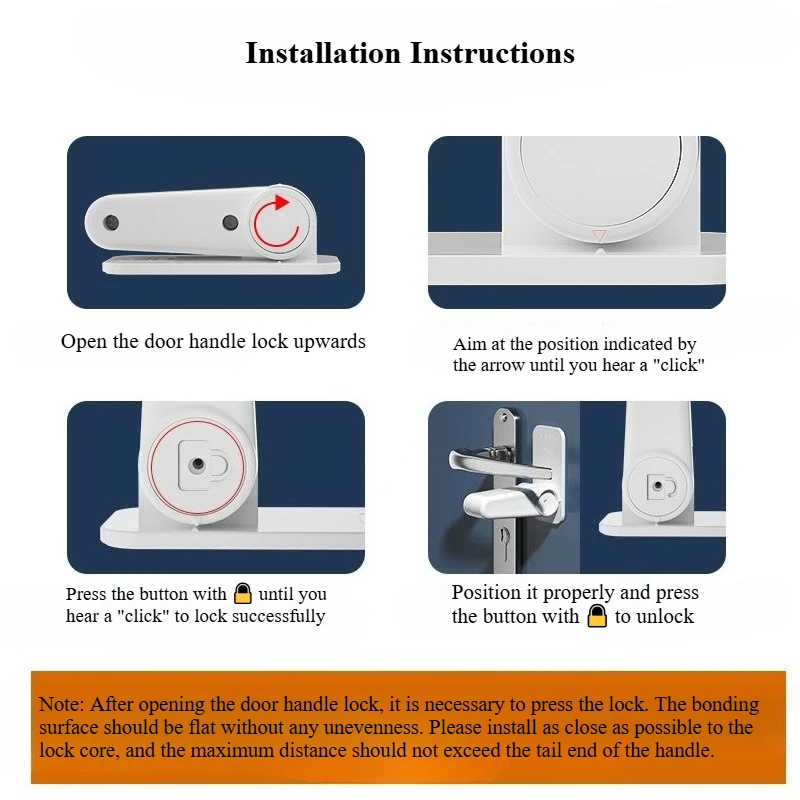 Installation Instructions

Open the door handle lock upwards

Aim at the position indicated by the arrow until you hear a "click"

Press the button with 🔒 until you hear a "click" to lock successfully

Position it properly and press the button with 🔒 to unlock

Note: After opening the door handle lock, it is necessary to press the lock. The bonding surface should be flat without any unevenness. Please install as close as possible to the lock core, and the maximum distance should not exceed the tail end of the handle.