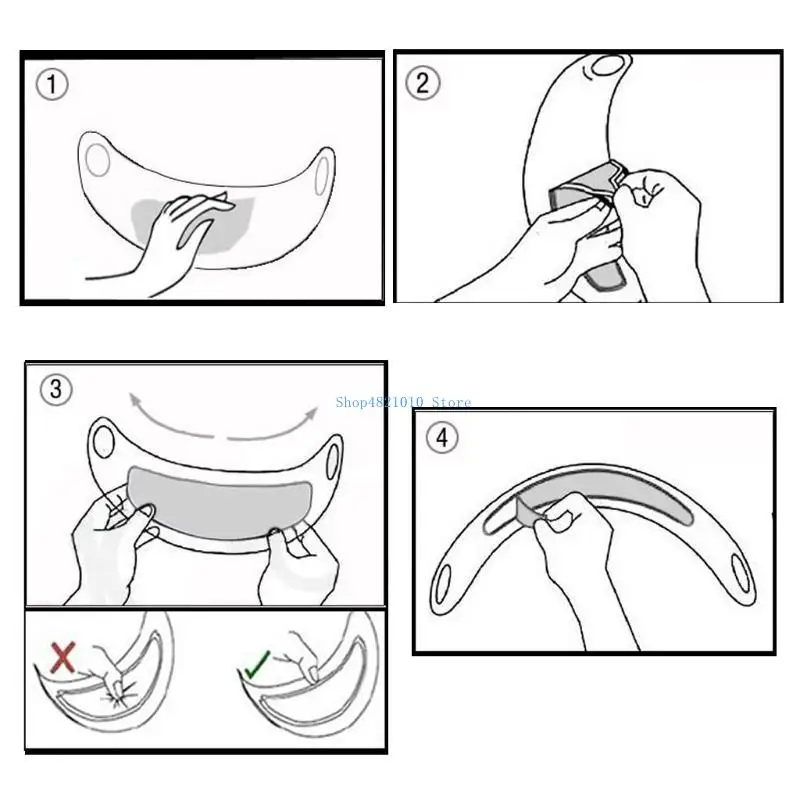 1

2

3

Shop4821010 Store

4