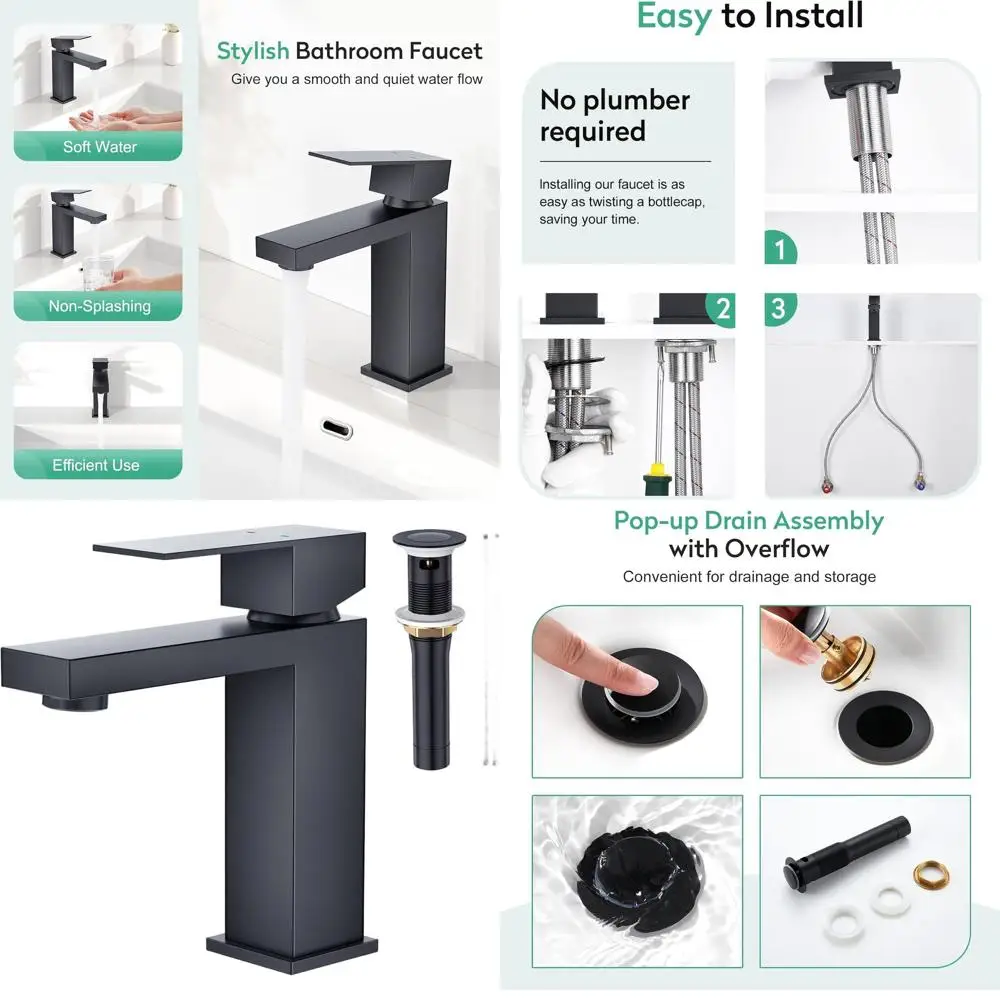 Soft Water

Non-Splashing

Efficient Use

Stylish Bathroom Faucet
Give you a smooth and quiet water flow

Easy to Install

No plumber required

Installing our faucet is as easy as twisting a bottlecap, saving your time.

1

2

3

Pop-up Drain Assembly with Overflow
Convenient for drainage and storage