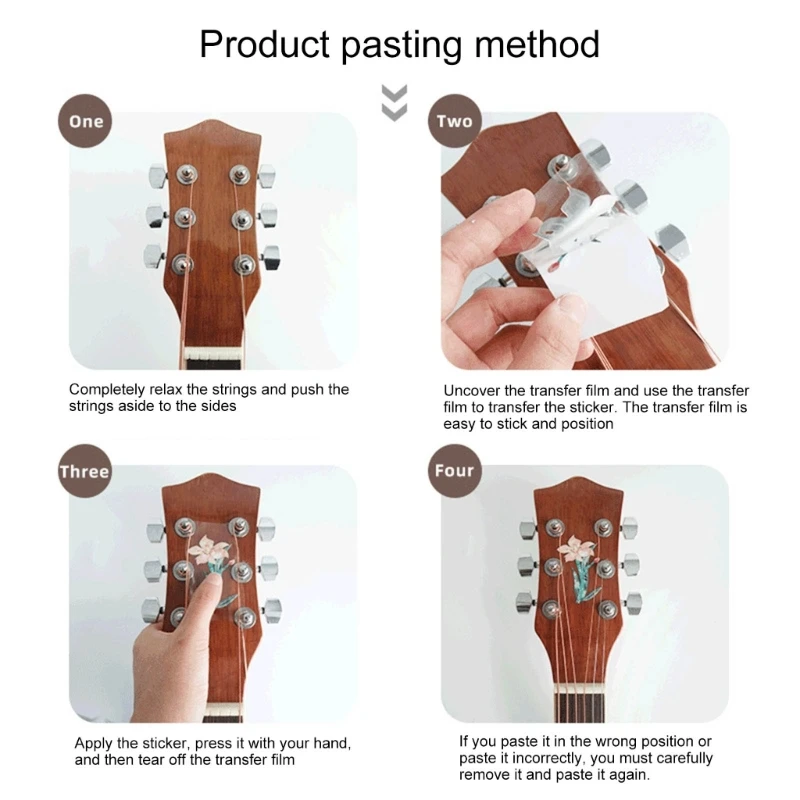 Product pasting method

One

Completely relax the strings and push the strings aside to the sides

Two

Uncover the transfer film and use the transfer film to transfer the sticker. The transfer film is easy to stick and position

Three

Apply the sticker, press it with your hand, and then tear off the transfer film

Four

If you paste it in the wrong position or paste it incorrectly, you must carefully remove it and paste it again.