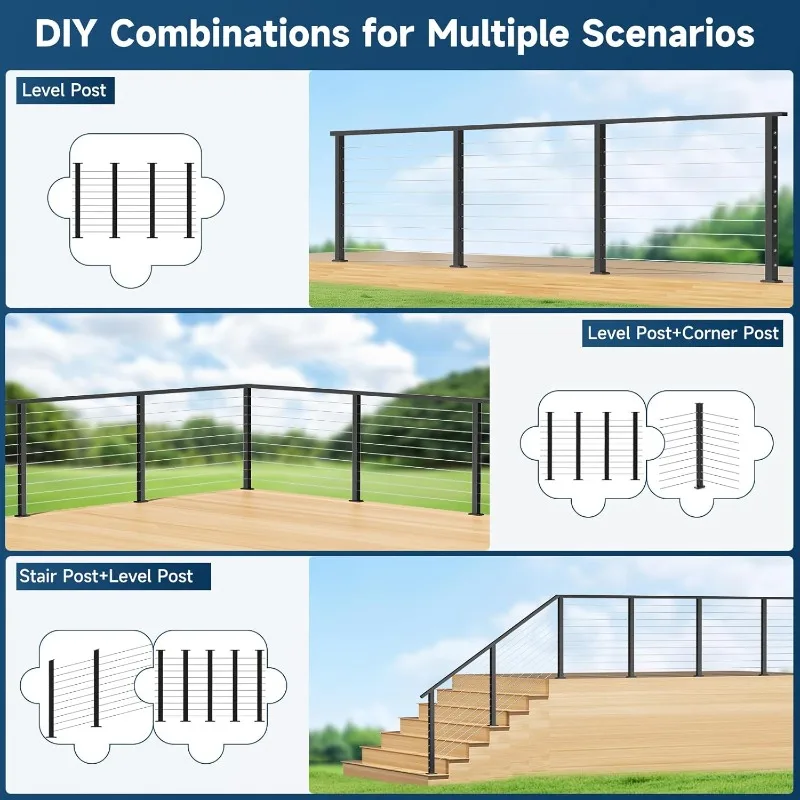 DIY Combinations for Multiple Scenarios

Level Post

Level Post+Corner Post

Stair Post+Level Post