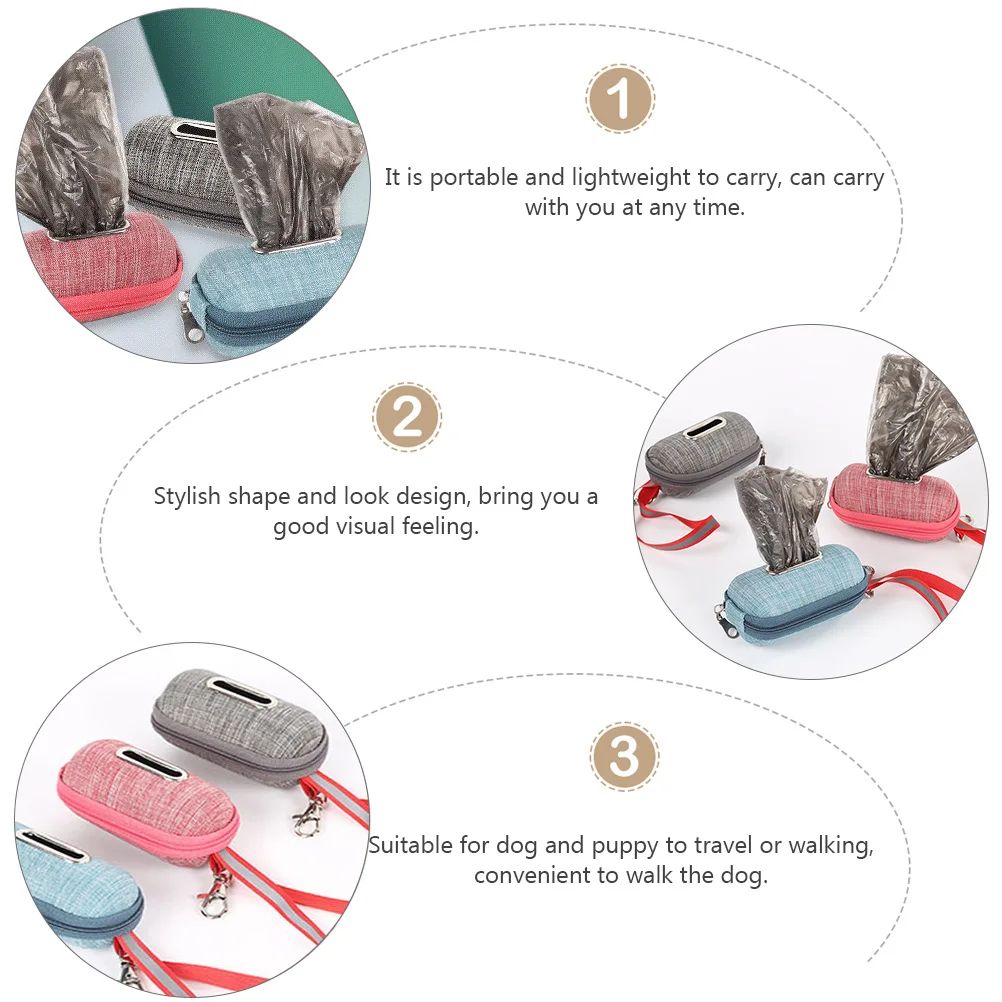 1

It is portable and lightweight to carry, can carry with you at any time.

2

Stylish shape and look design, bring you a good visual feeling.

3

Suitable for dog and puppy to travel or walking, convenient to walk the dog.