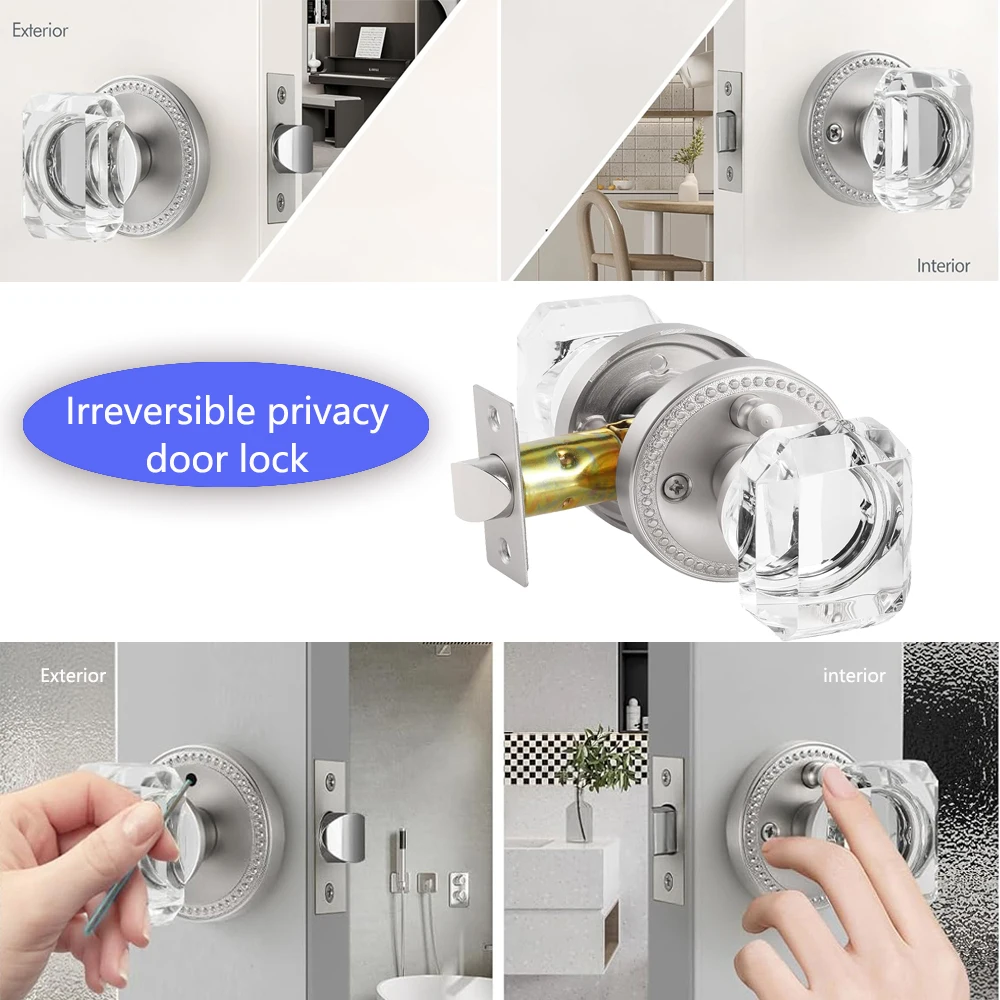 Exterior

Interior

Irreversible privacy door lock

Exterior

interior