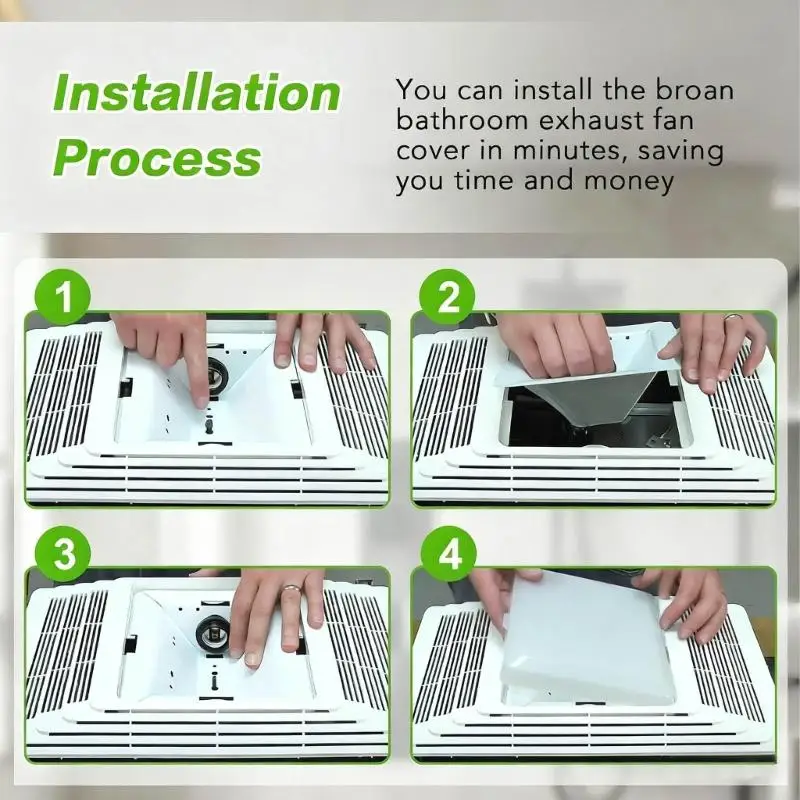 Installation Process

You can install the broan bathroom exhaust fan cover in minutes, saving you time and money

1

2

3

4