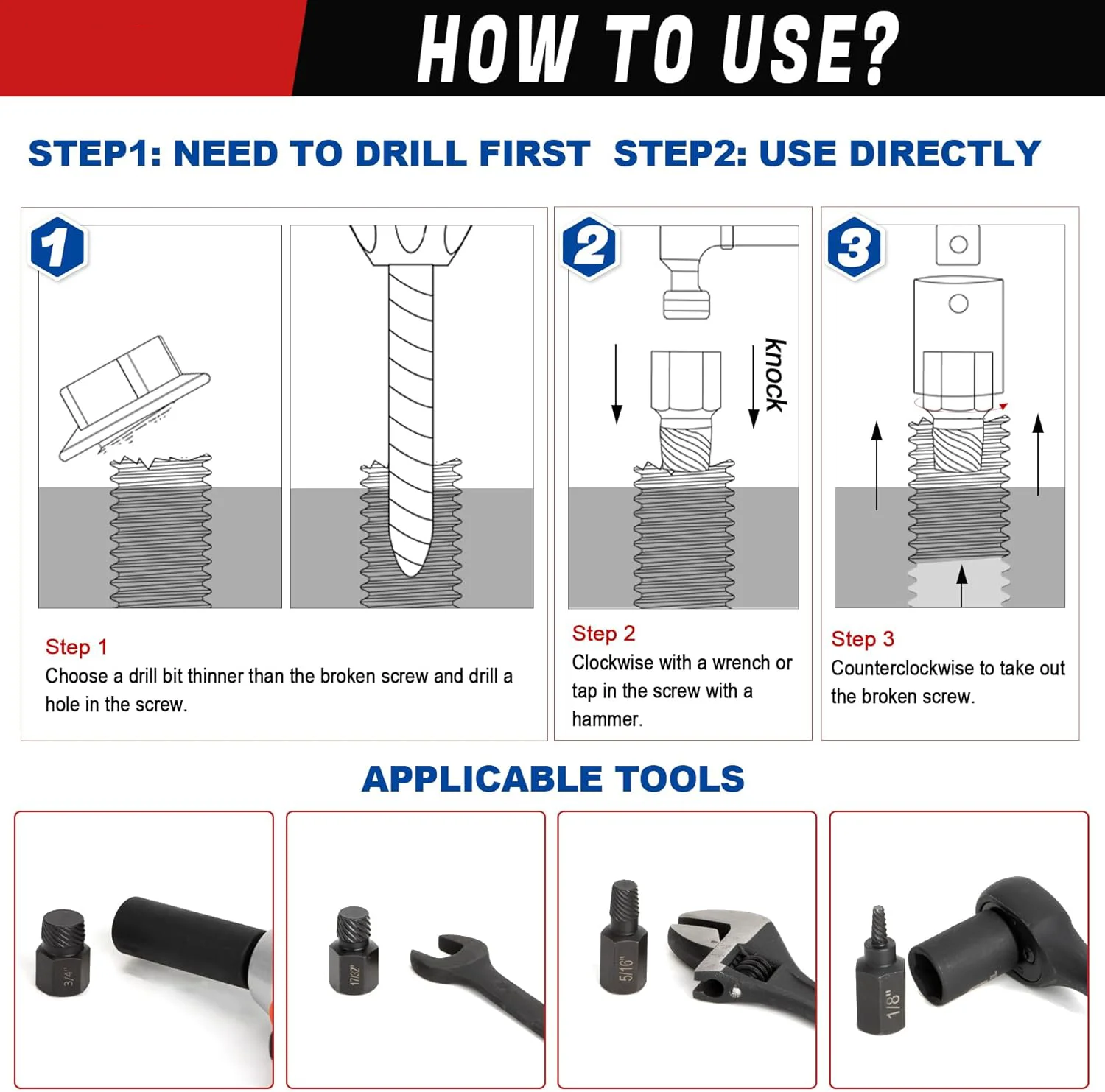 HOW TO USE?

STEP1: NEED TO DRILL FIRST STEP2: USE DIRECTLY

1

2

knock

3

Step 1
Choose a drill bit thinner than the broken screw and drill a hole in the screw.

Step 2
Clockwise with a wrench or tap in the screw with a hammer.

Step 3
Counterclockwise to take out the broken screw.

APPLICABLE TOOLS

3/4"

17/32"

5/16"

1/8"