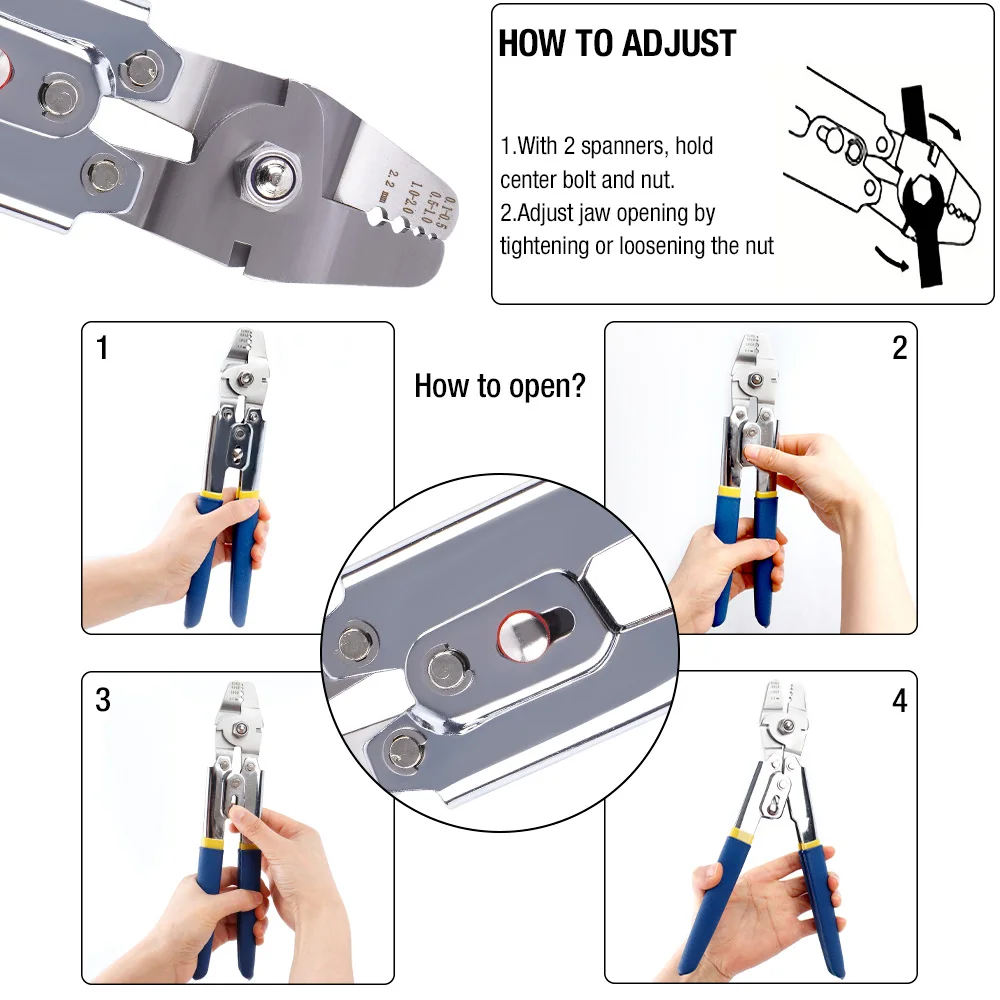 0.1-0.5
0.5-1.0
1.0-2.0
2.2 mm

HOW TO ADJUST

1.With 2 spanners, hold center bolt and nut.
2.Adjust jaw opening by tightening or loosening the nut

1

How to open?

2

3

4