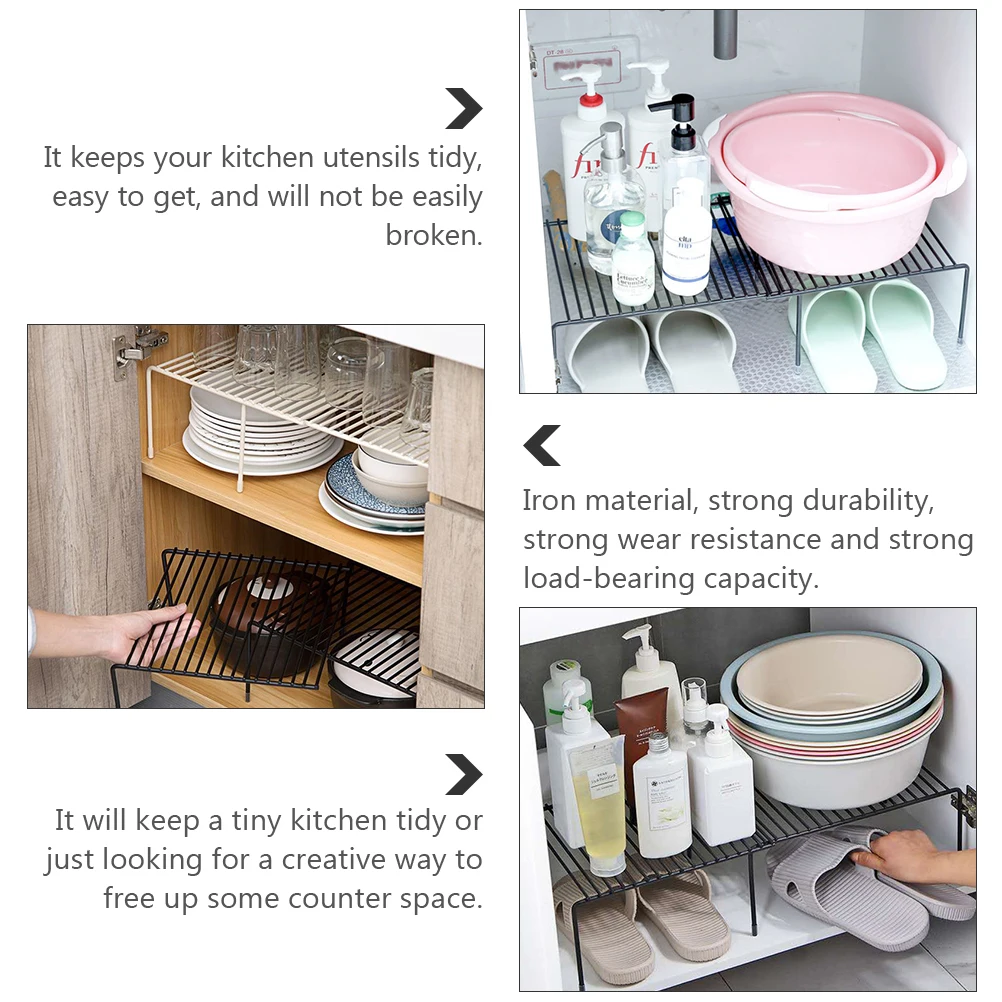 It keeps your kitchen utensils tidy, easy to get, and will not be easily broken.

Iron material, strong durability, strong wear resistance and strong load-bearing capacity.

It will keep a tiny kitchen tidy or just looking for a creative way to free up some counter space.